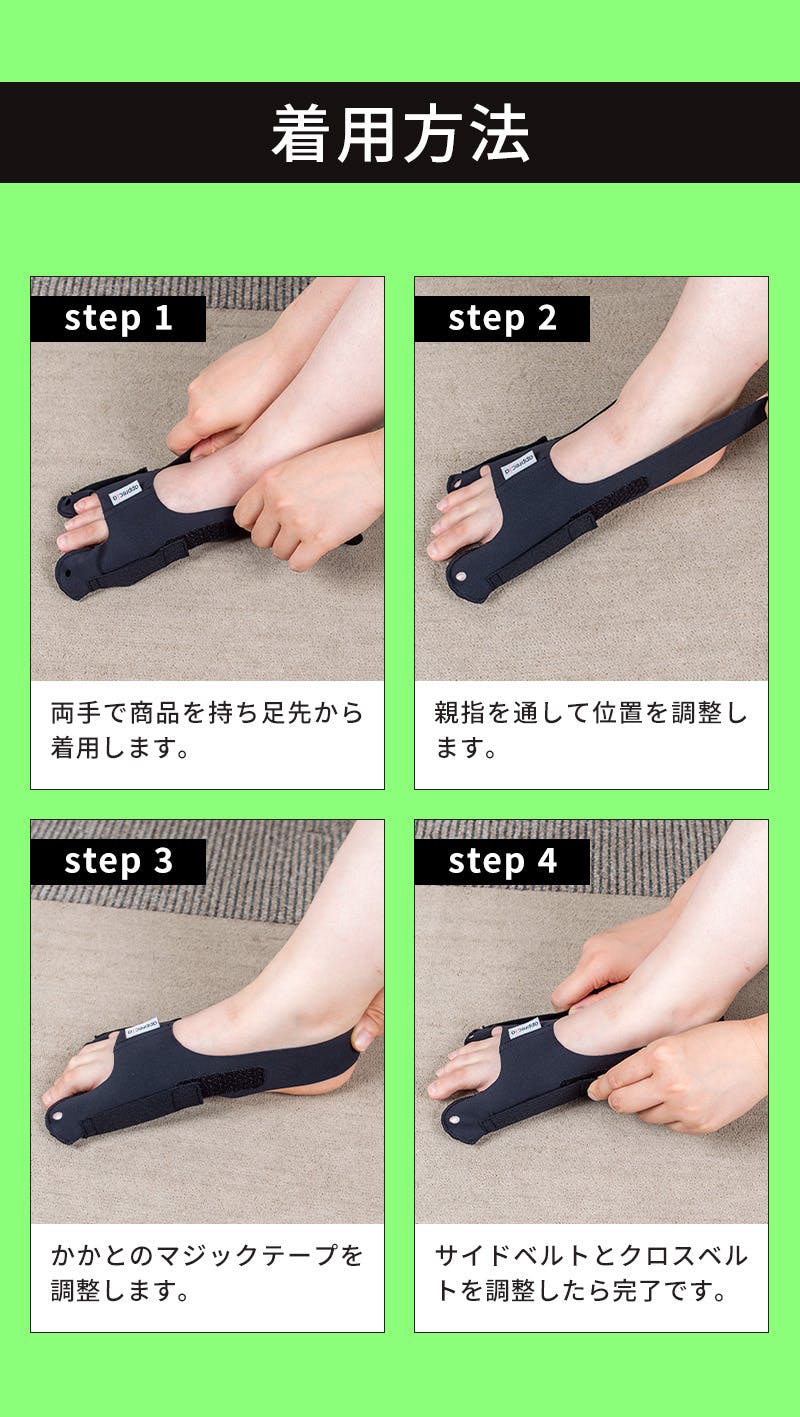 着用方法

step 1

両手で商品を持ち足先から着用します。

step 2

親指を通して位置を調整します。

step 3

かかとのマジックテープを調整します。

step 4

サイドベルトとクロスベルトを調整したら完了です。