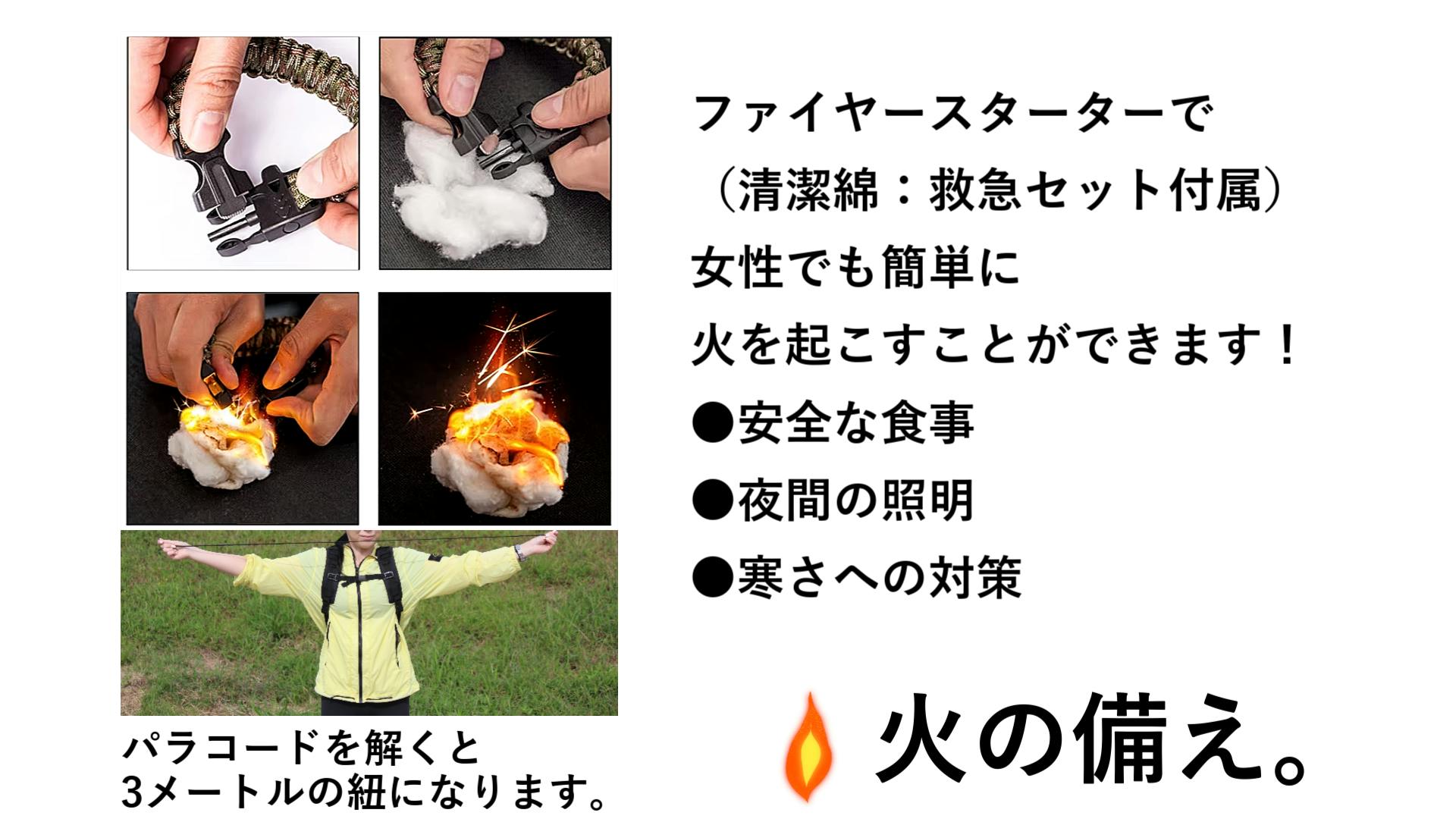 ファイヤースターターで
（清潔綿：救急セット付属）
女性でも簡単に
火を起こすことができます！
●安全な食事
●夜間の照明
●寒さへの対策

パラコードを解くと
3メートルの紐になります。

火の備え。