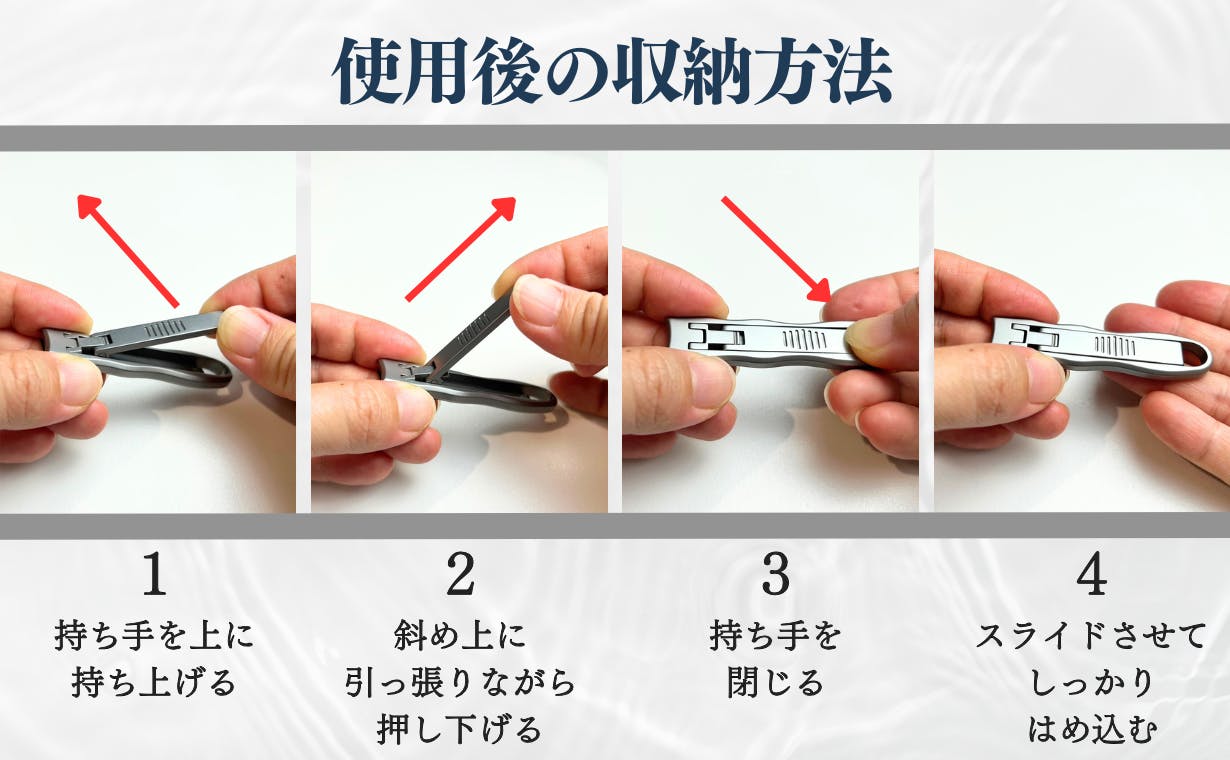 使用後の収納方法

1
持ち手を上に
持ち上げる

2
斜め上に
引っ張りながら
押し下げる

3
持ち手を
閉じる

4
スライドさせて
しっかり
はめ込む