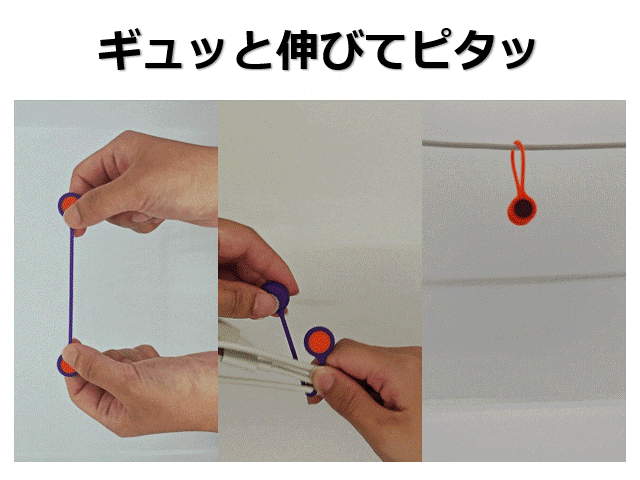 ギュッと伸びてピタッ