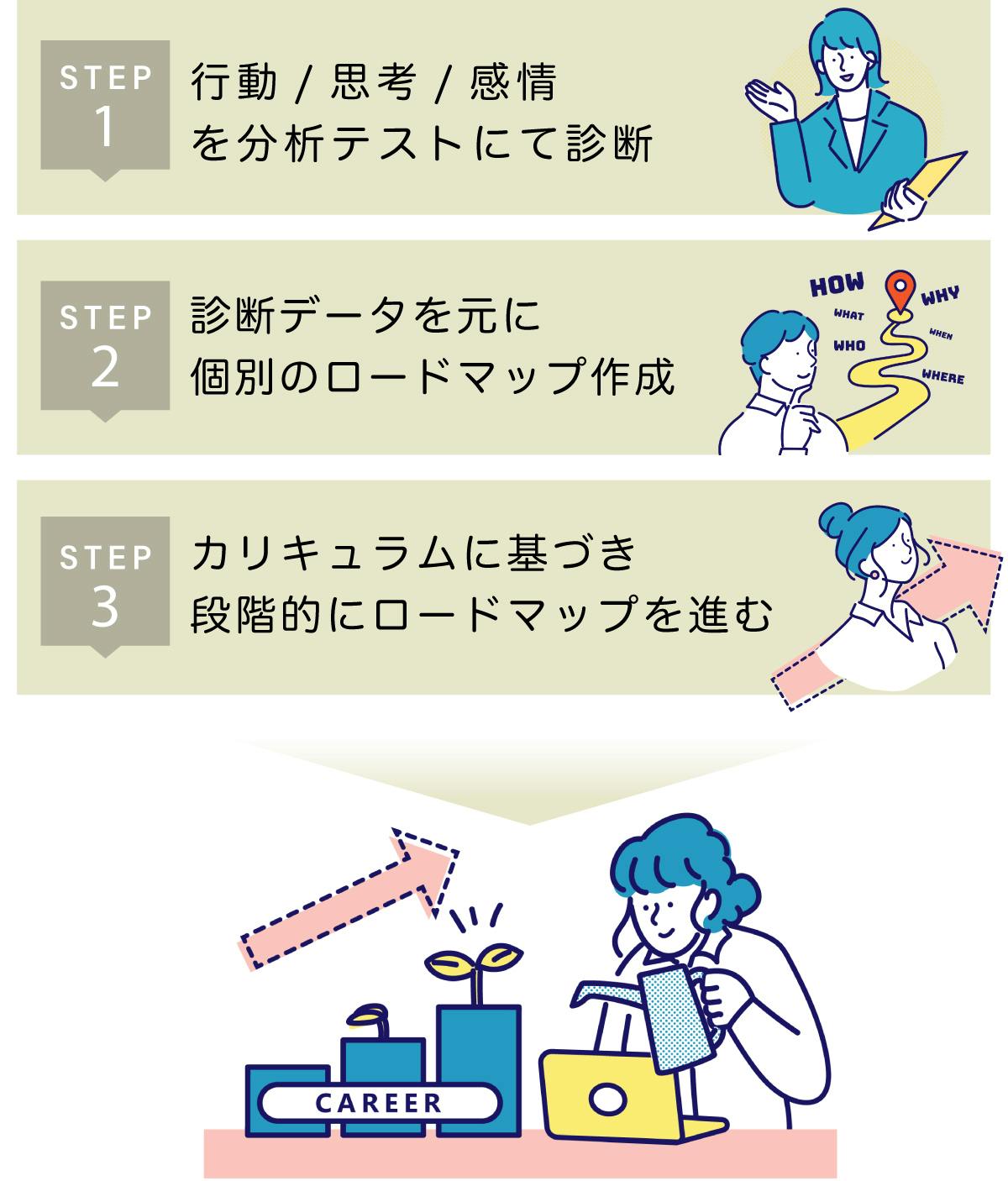 STEP 1

行動 / 思考 / 感情
を分析テストにて診断

STEP 2

診断データを元に
個別のロードマップ作成

HOW
WHAT
WHO
WHY
WHEN
WHERE

STEP 3

カリキュラムに基づき
段階的にロードマップを進む

CAREER