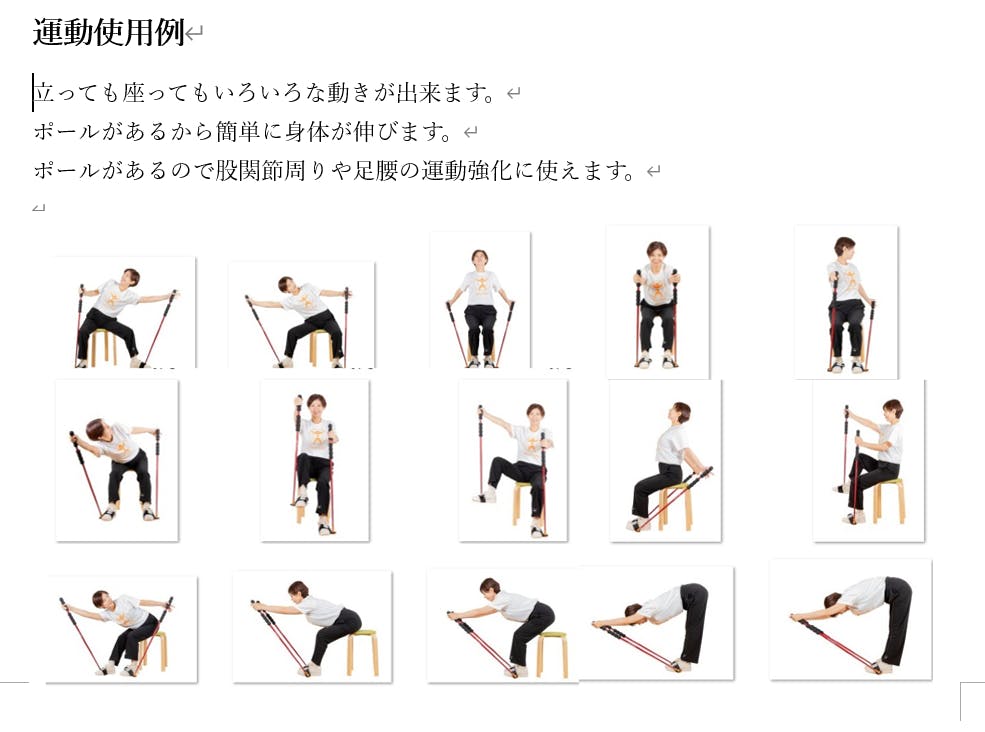 運動使用例

立っても座ってもいろいろな動きが出来ます。
ポールがあるから簡単に身体が伸びます。
ポールがあるので股関節周りや足腰の運動強化に使えます。