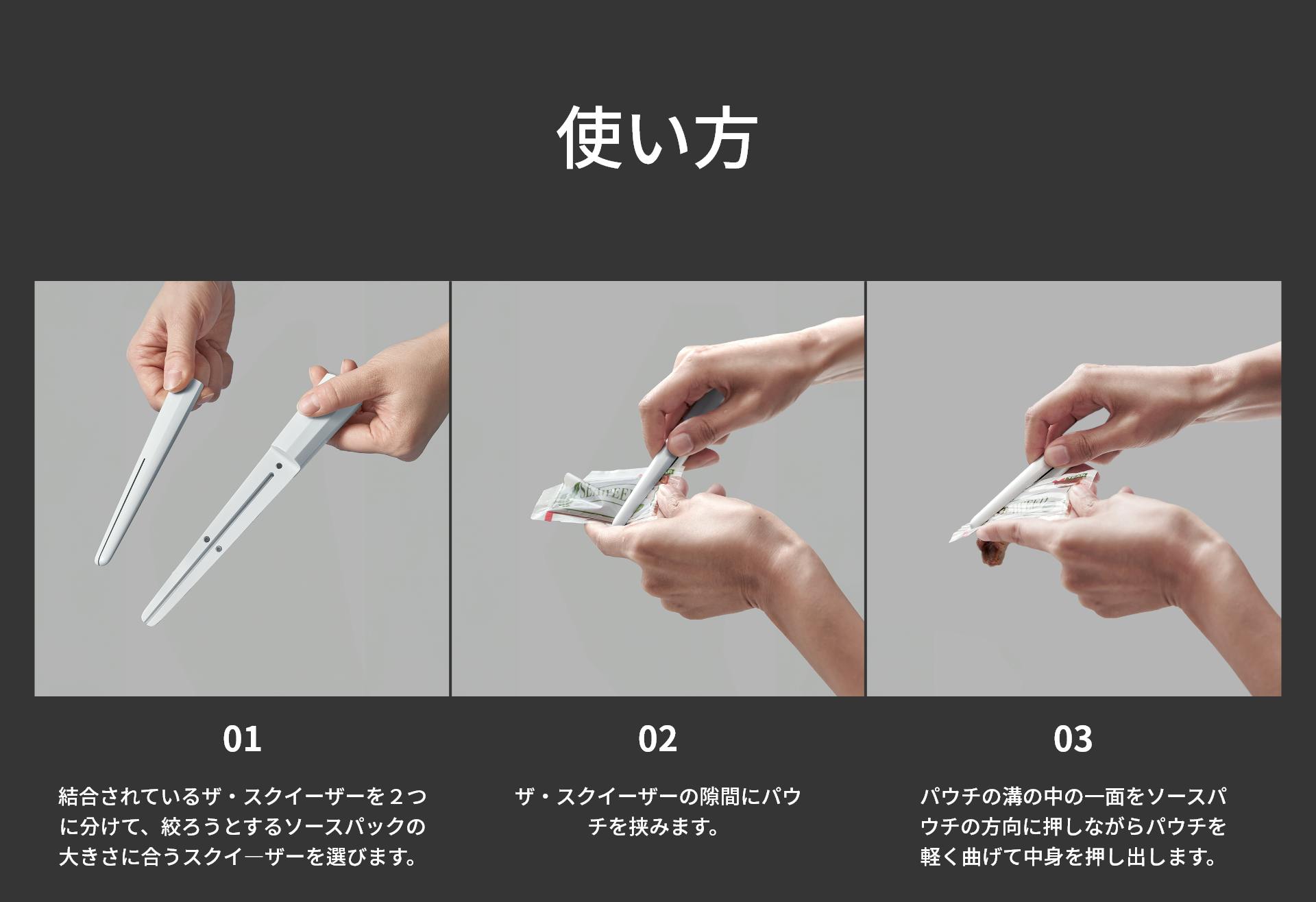 使い方

01

結合されているザ・スクイーザーを２つに分けて、絞ろうとするソースパックの大きさに合うスクイ―ザーを選びます。

02

ザ・スクイーザーの隙間にパウチを挟みます。

03

パウチの溝の中の一面をソースパウチの方向に押しながらパウチを軽く曲げて中身を押し出します。