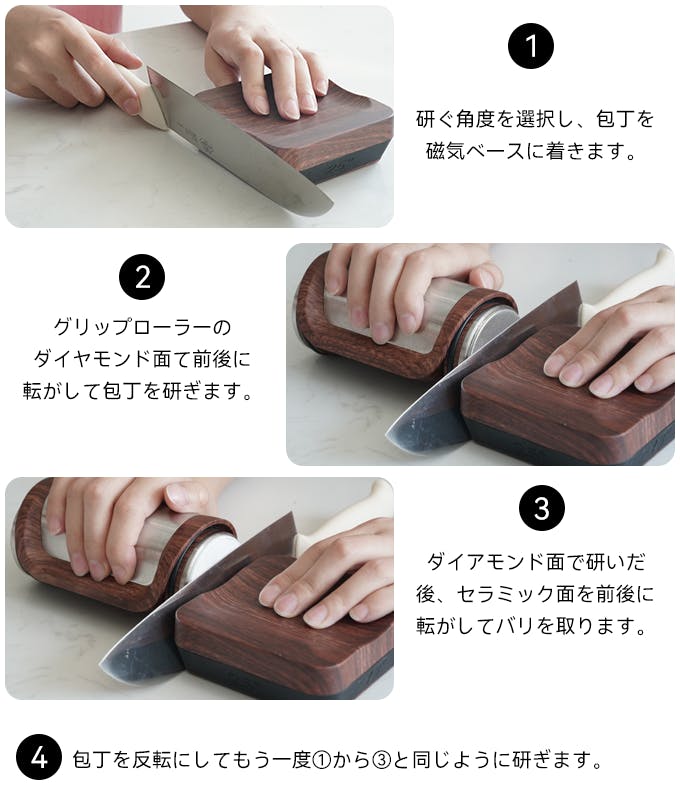 1

研ぐ角度を選択し、包丁を磁気ベースに着きます。

2

グリップローラーのダイヤモンド面て前後に転がして包丁を研ぎます。

3

ダイアモンド面で研いだ後、セラミック面を前後に転がしてバリを取ります。

4 包丁を反転にしてもう一度①から③と同じように研ぎます。