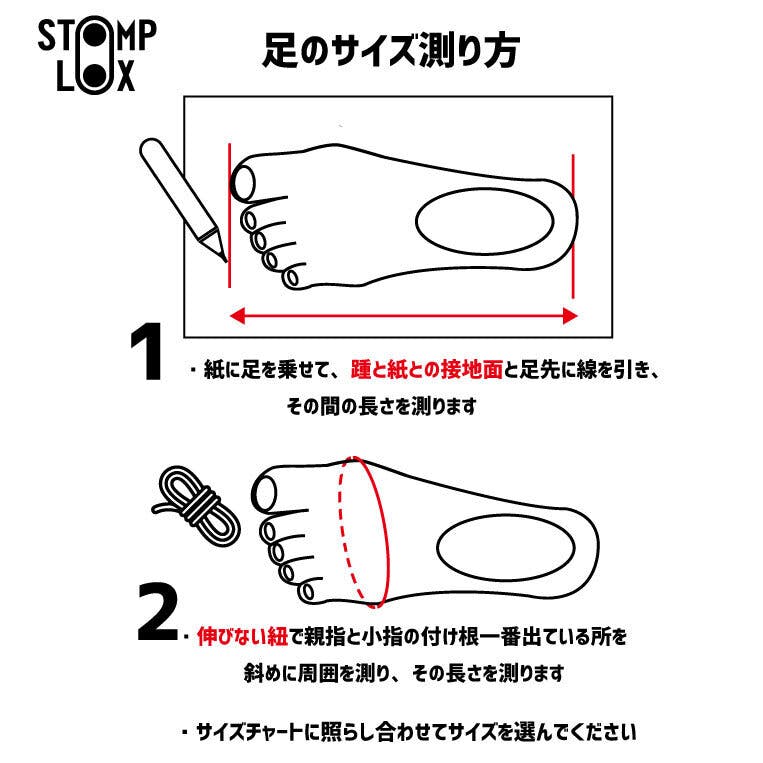 STOMP LOX

足のサイズ測り方

1

・紙に足を乗せて、踵と紙との接地面と足先に線を引き、その間の長さを測ります

2

・伸びない紐で親指と小指の付け根一番出ている所を斜めに周囲を測り、その長さを測ります

・サイズチャートに照らし合わせてサイズを選んでください