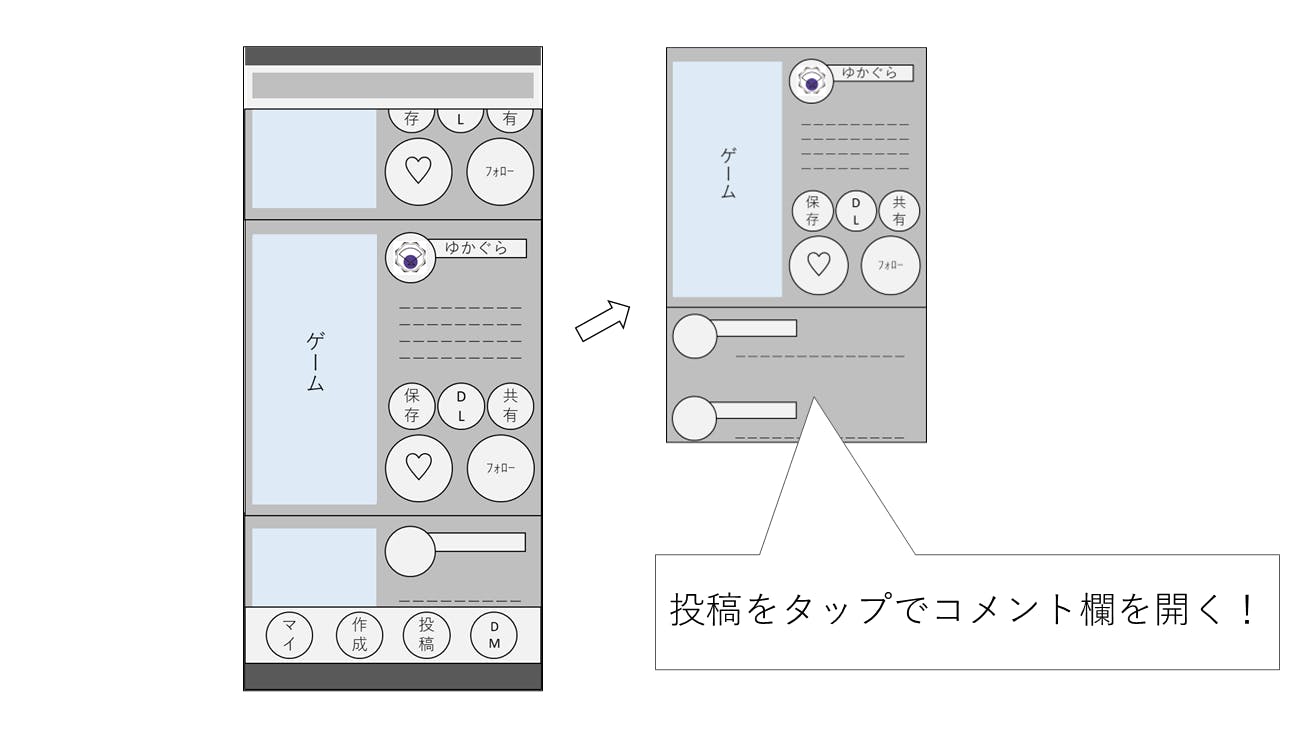 存
L
有
フォロー

ゆかぐら
ゲーム
保存
DL
共有
フォロー

マイ
作成
投稿
DM

ゆかぐら
ゲーム
保存
DL
共有
フォロー

投稿をタップでコメント欄を開く！