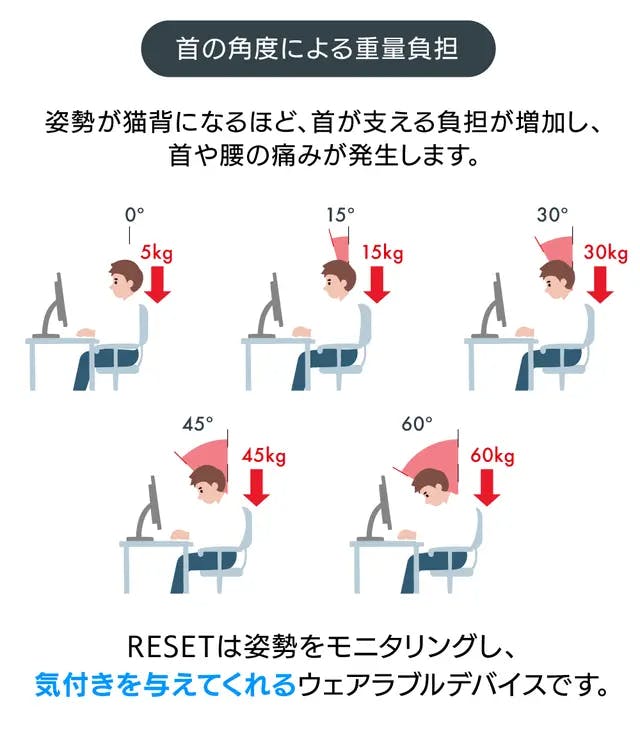 首の角度による重量負担

姿勢が猫背になるほど、首が支える負担が増加し、首や腰の痛みが発生します。

0°
5kg

15°
15kg

30°
30kg

45°
45kg

60°
60kg

RESETは姿勢をモニタリングし、気付きを与えてくれるウェアラブルデバイスです。