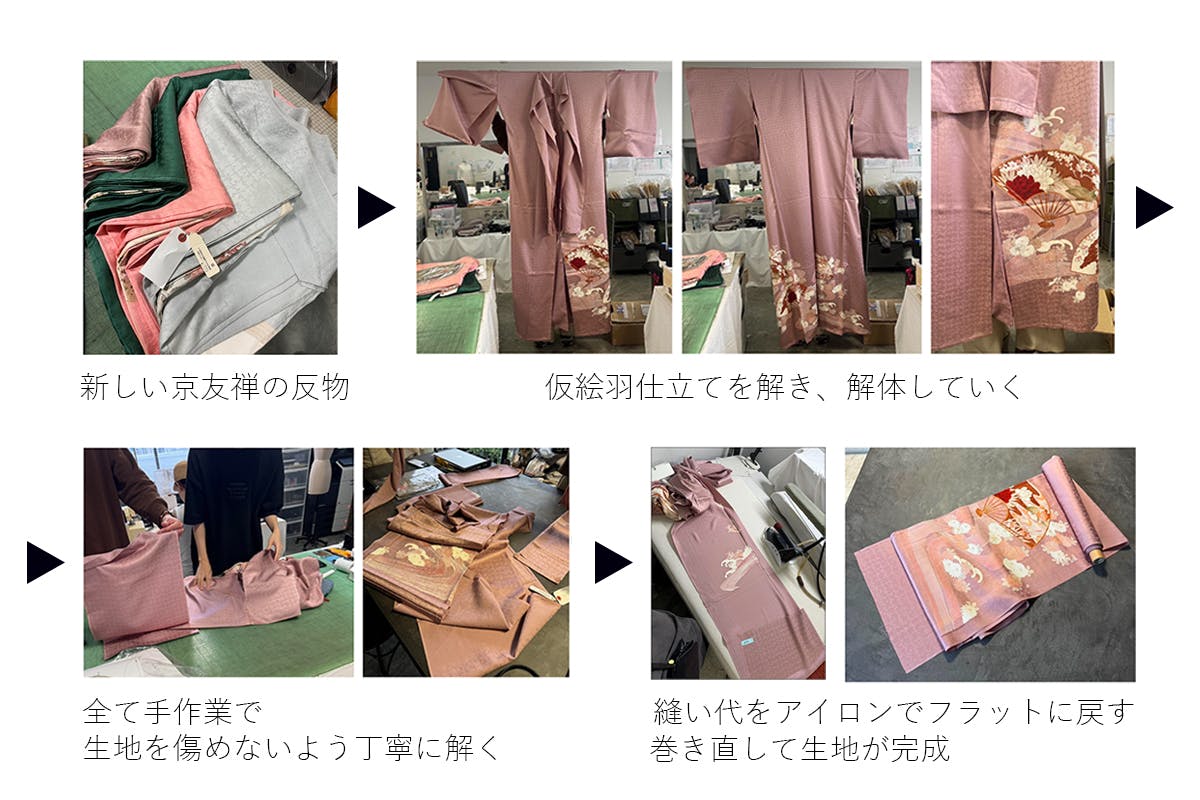 新しい京友禅の反物

仮絵羽仕立てを解き、解体していく

全て手作業で
生地を傷めないよう丁寧に解く

縫い代をアイロンでフラットに戻す
巻き直して生地が完成