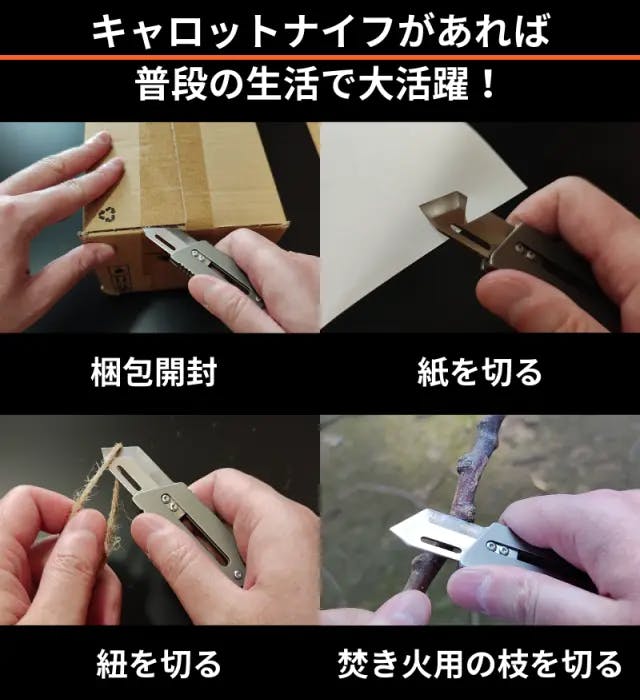 キャロットナイフがあれば
普段の生活で大活躍！

梱包開封

紙を切る

紐を切る

焚き火用の枝を切る