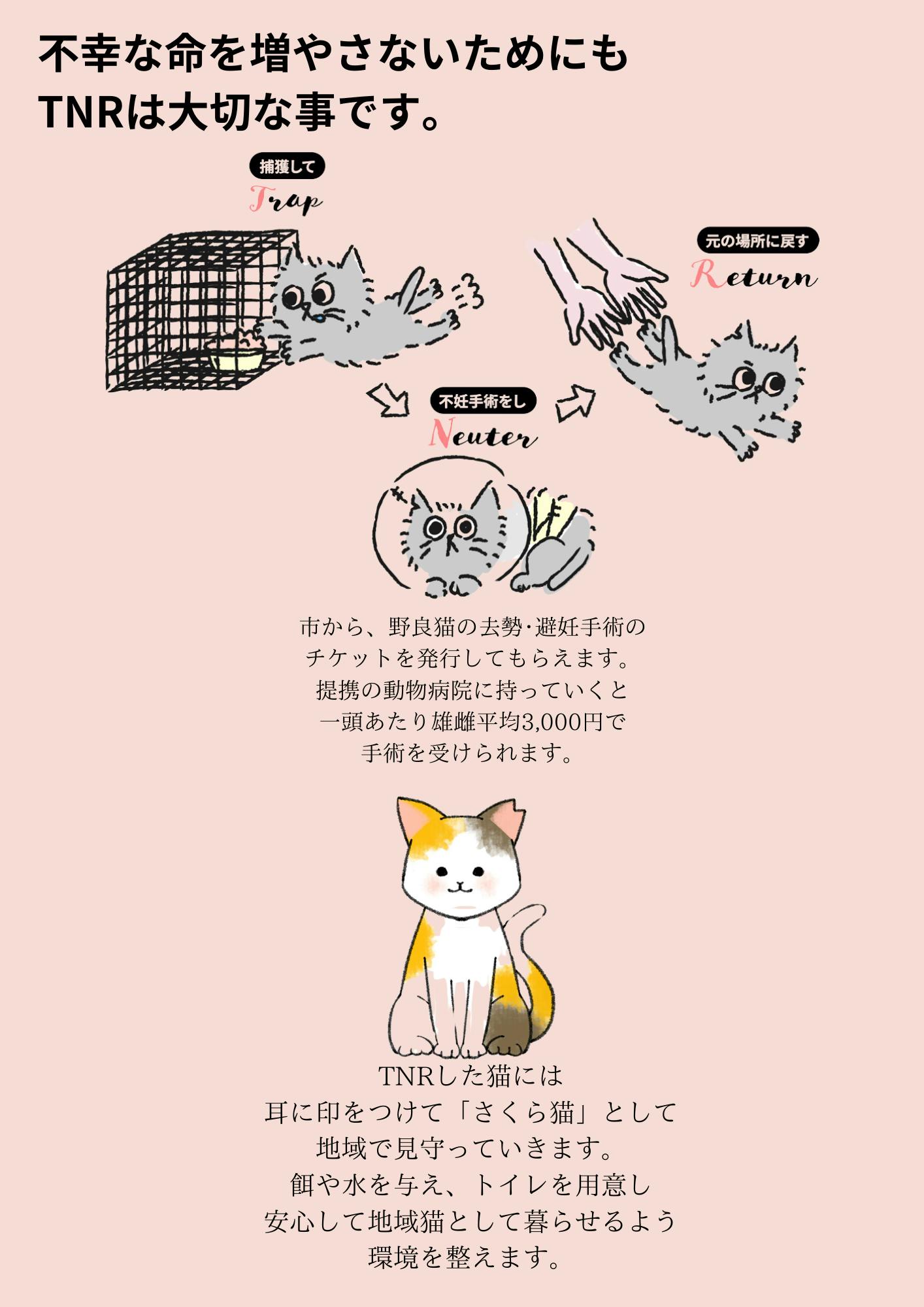 不幸な命を増やさないためにも
TNRは大切な事です。

捕獲して
Trap

元の場所に戻す
Return

不妊手術をし
Neuter

市から、野良猫の去勢･避妊手術の
チケットを発行してもらえます。
提携の動物病院に持っていくと
一頭あたり雄雌平均3,000円で
手術を受けられます。

TNRした猫には
耳に印をつけて「さくら猫」として
地域で見守っていきます。
餌や水を与え、トイレを用意し
安心して地域猫として暮らせるよう
環境を整えます。