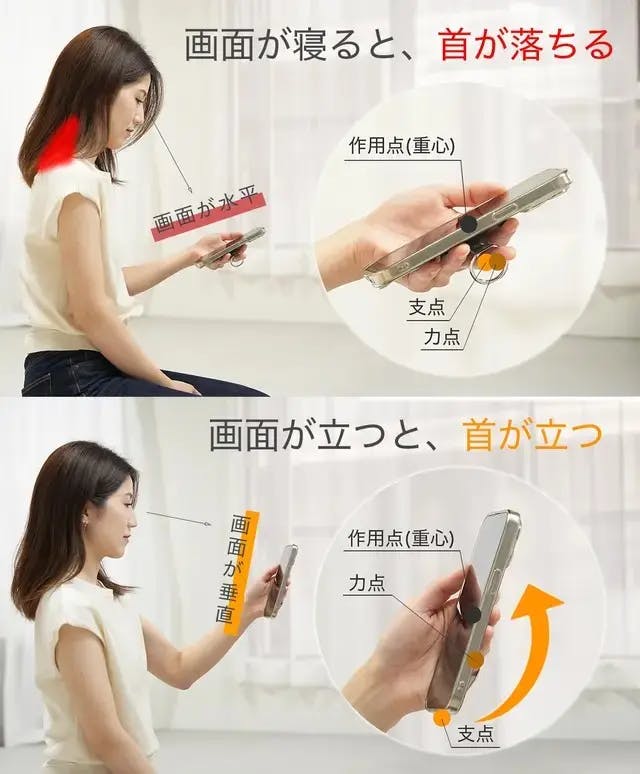 画面が寝ると、首が落ちる

画面が水平

作用点(重心)

支点

力点

画面が立つと、首が立つ

画面が垂直

作用点(重心)

力点

支点