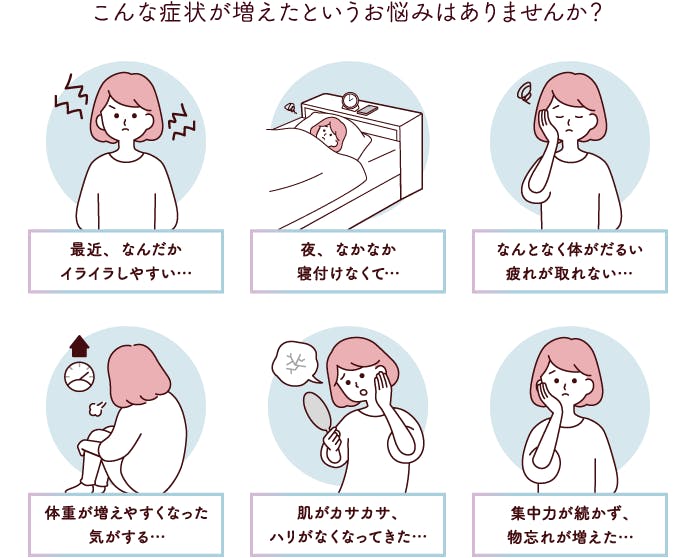 こんな症状が増えたというお悩みはありませんか?

最近、なんだか
イライラしやすい…

夜、なかなか
寝付けなくて…

なんとなく体がだるい
疲れが取れない…

体重が増えやすくなった
気がする…

肌がカサカサ、
ハリがなくなってきた…

集中力が続かず、
物忘れが増えた…