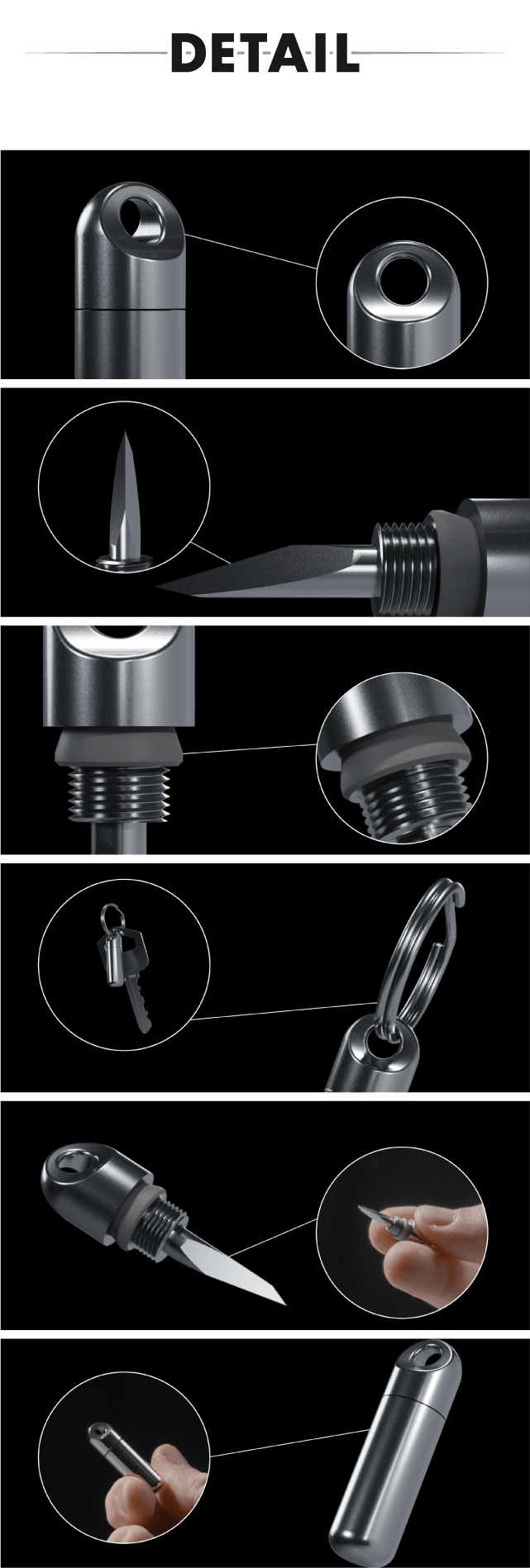 DETAIL