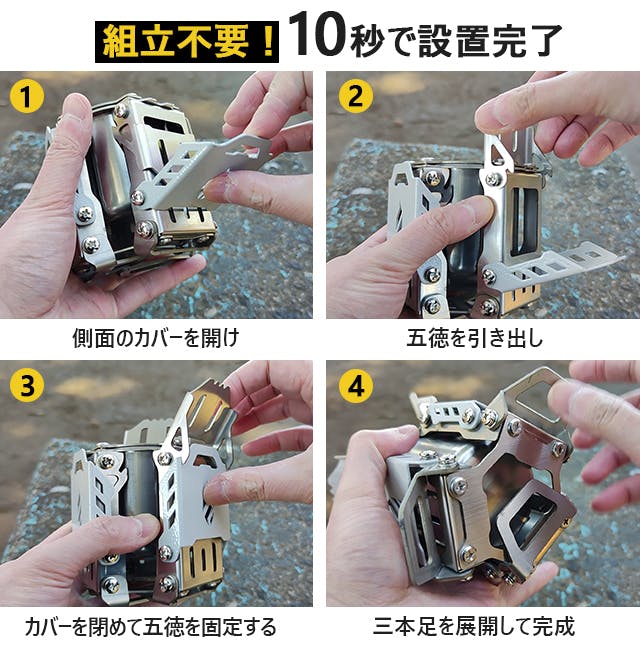 組立不要！10秒で設置完了

1

側面のカバーを開け

2

五徳を引き出し

3

カバーを閉めて五徳を固定する

4

三本足を展開して完成