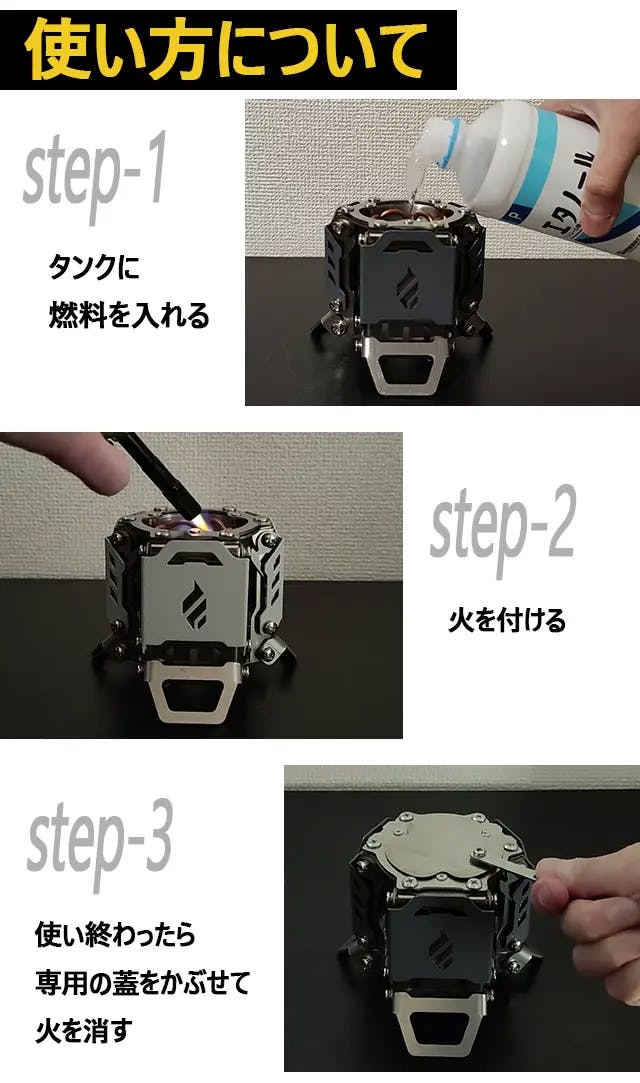 使い方について

step-1

タンクに
燃料を入れる

エタノール

step-2

火を付ける

step-3

使い終わったら
専用の蓋をかぶせて
火を消す