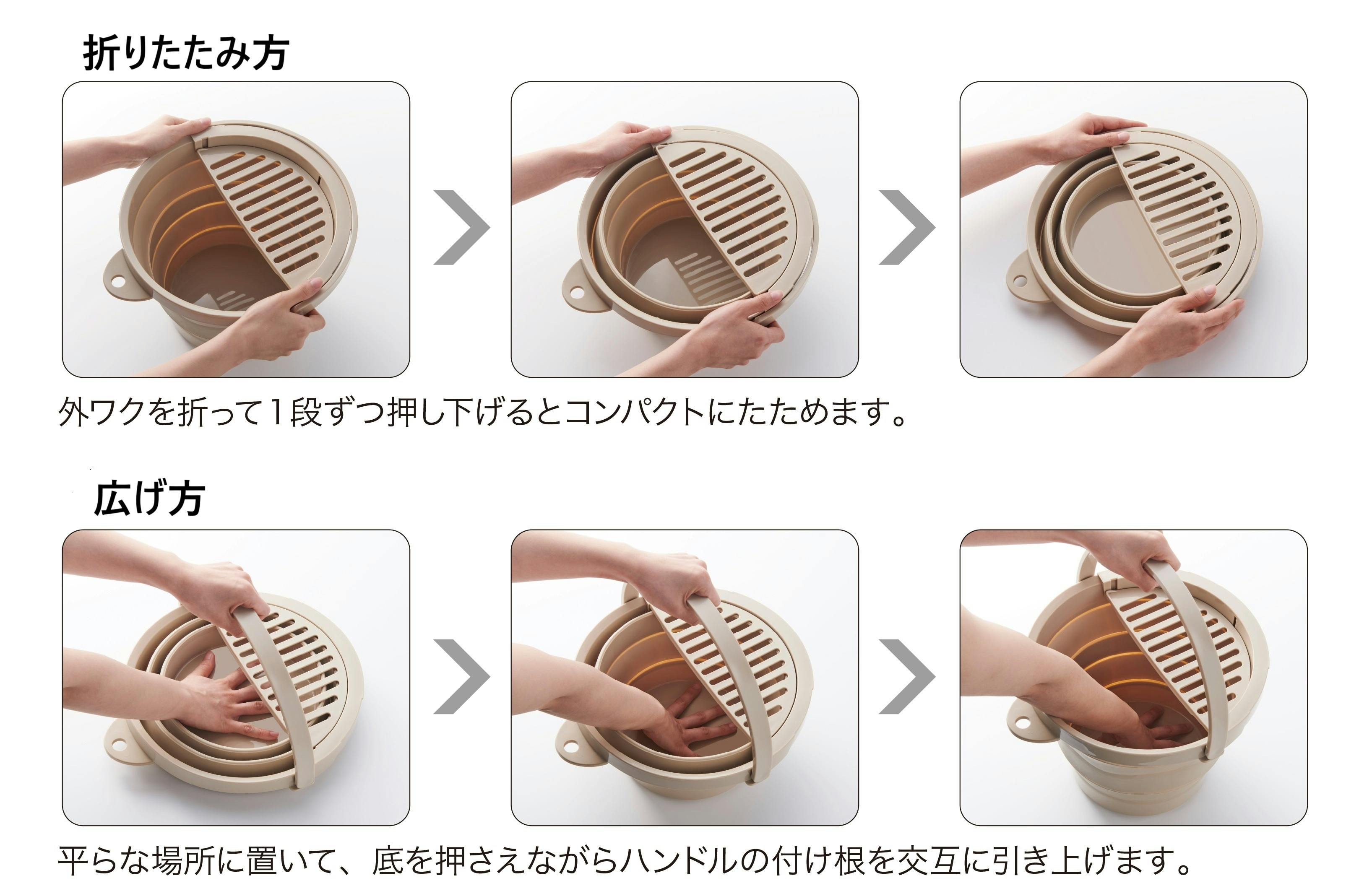 折りたたみ方

外ワクを折って1段ずつ押し下げるとコンパクトにたためます。

広げ方

平らな場所に置いて、底を押さえながらハンドルの付け根を交互に引き上げます。