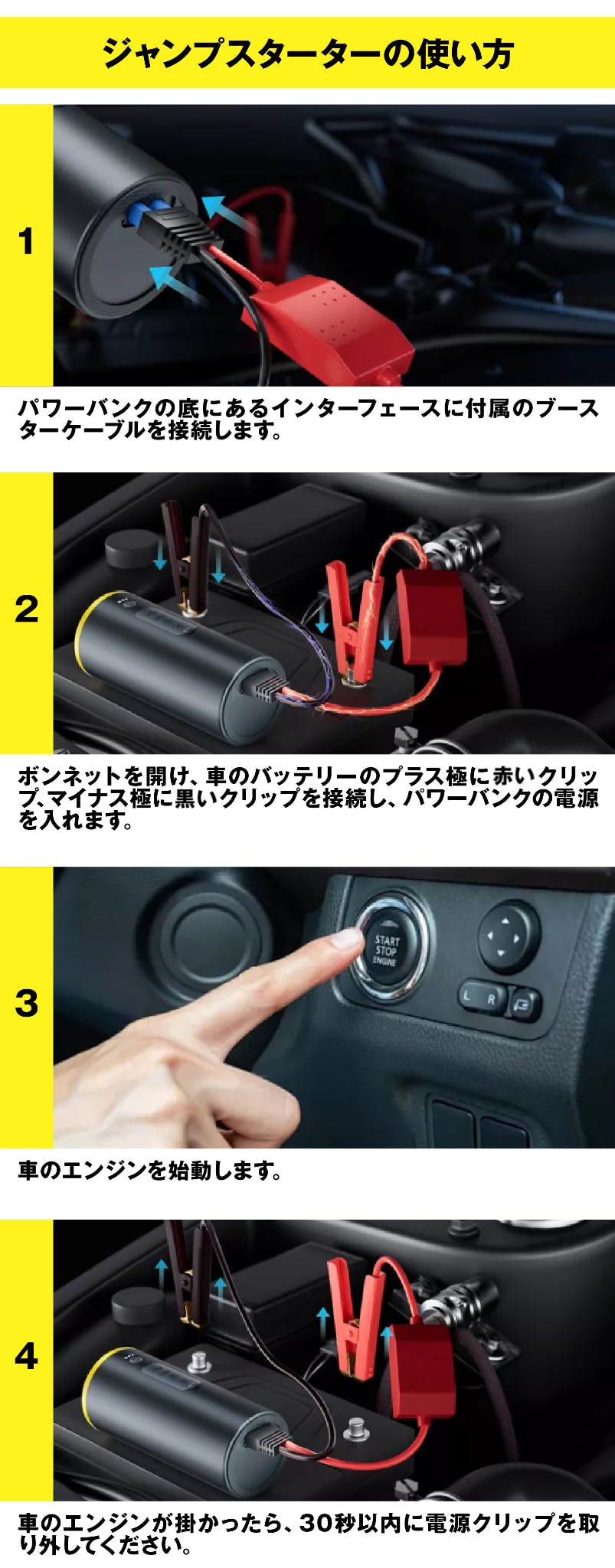 ジャンプスターターの使い方

1

パワーバンクの底にあるインターフェースに付属のブースターケーブルを接続します。

2

ボンネットを開け、車のバッテリーのプラス極に赤いクリップ、マイナス極に黒いクリップを接続し、パワーバンクの電源を入れます。

3

START STOP ENGINE

L R

車のエンジンを始動します。

4

車のエンジンが掛かったら、30秒以内に電源クリップを取り外してください。