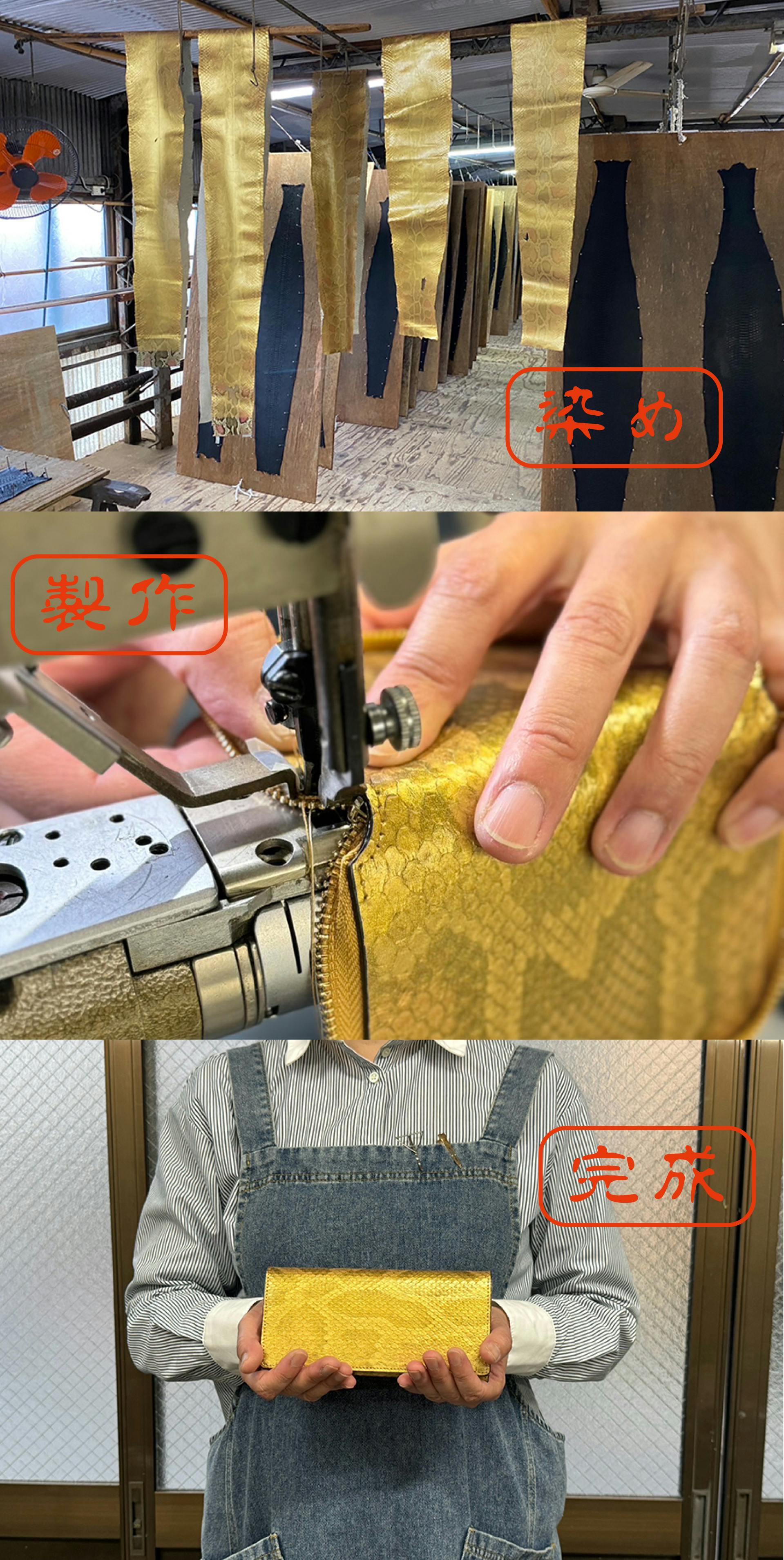 染め

製作

完成