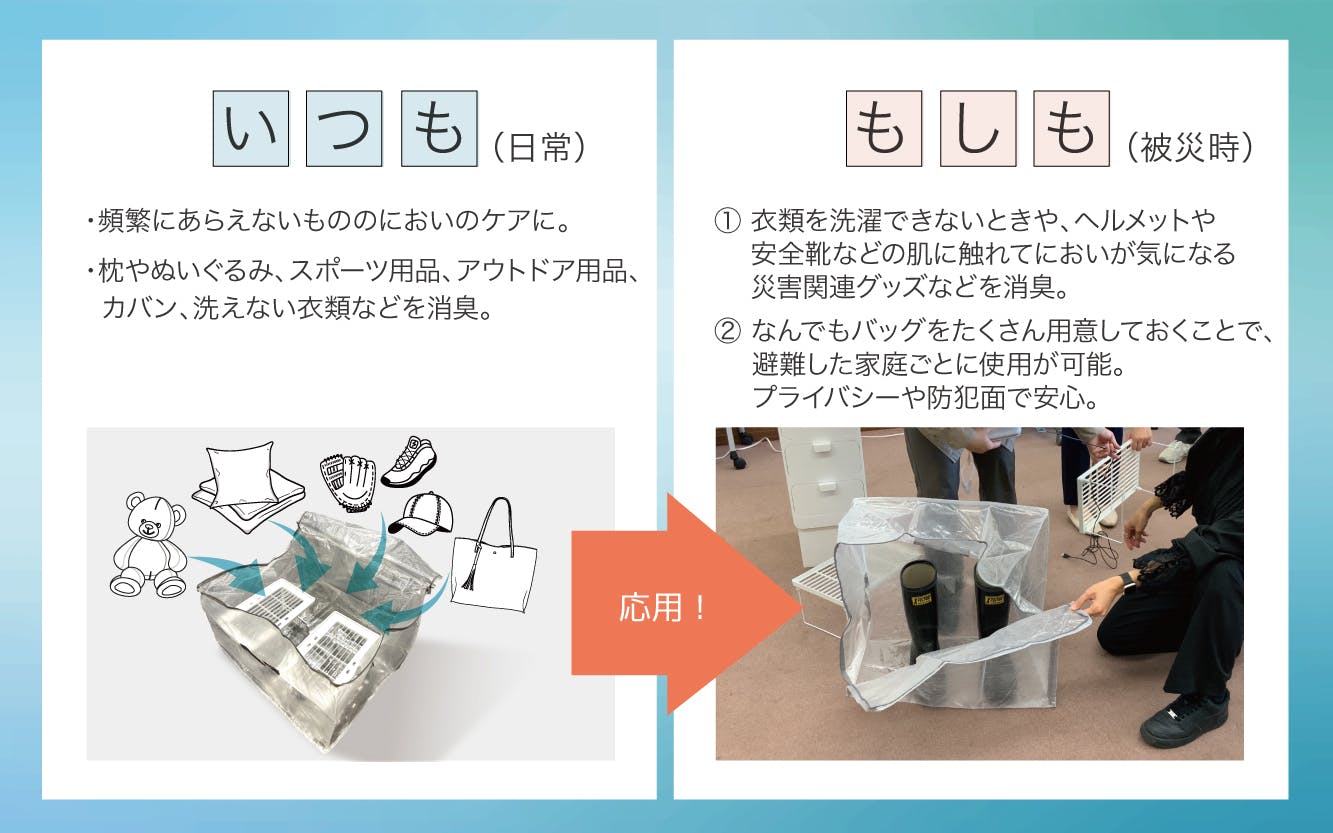 いつも（日常）

・頻繁にあらえないもののにおいのケアに。

・枕やぬいぐるみ、スポーツ用品、アウトドア用品、カバン、洗えない衣類などを消臭。

応用！

もしも（被災時）

① 衣類を洗濯できないときや、ヘルメットや安全靴などの肌に触れてにおいが気になる災害関連グッズなどを消臭。

② なんでもバッグをたくさん用意しておくことで、避難した家庭ごとに使用が可能。プライバシーや防犯面で安心。