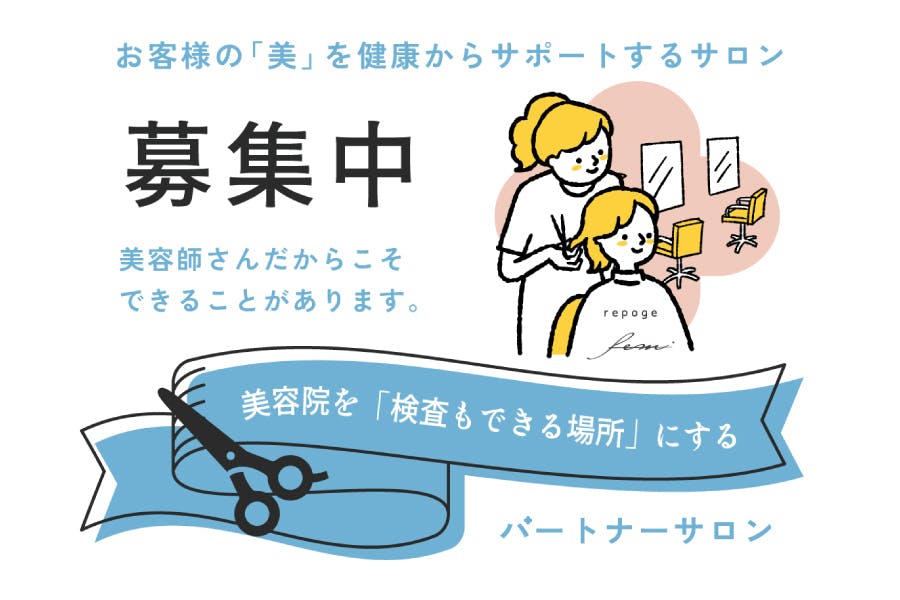 お客様の「美」を健康からサポートするサロン

募集中

美容師さんだからこそ
できることがあります。

repoge

femi

美容院を「検査もできる場所」にする

パートナーサロン