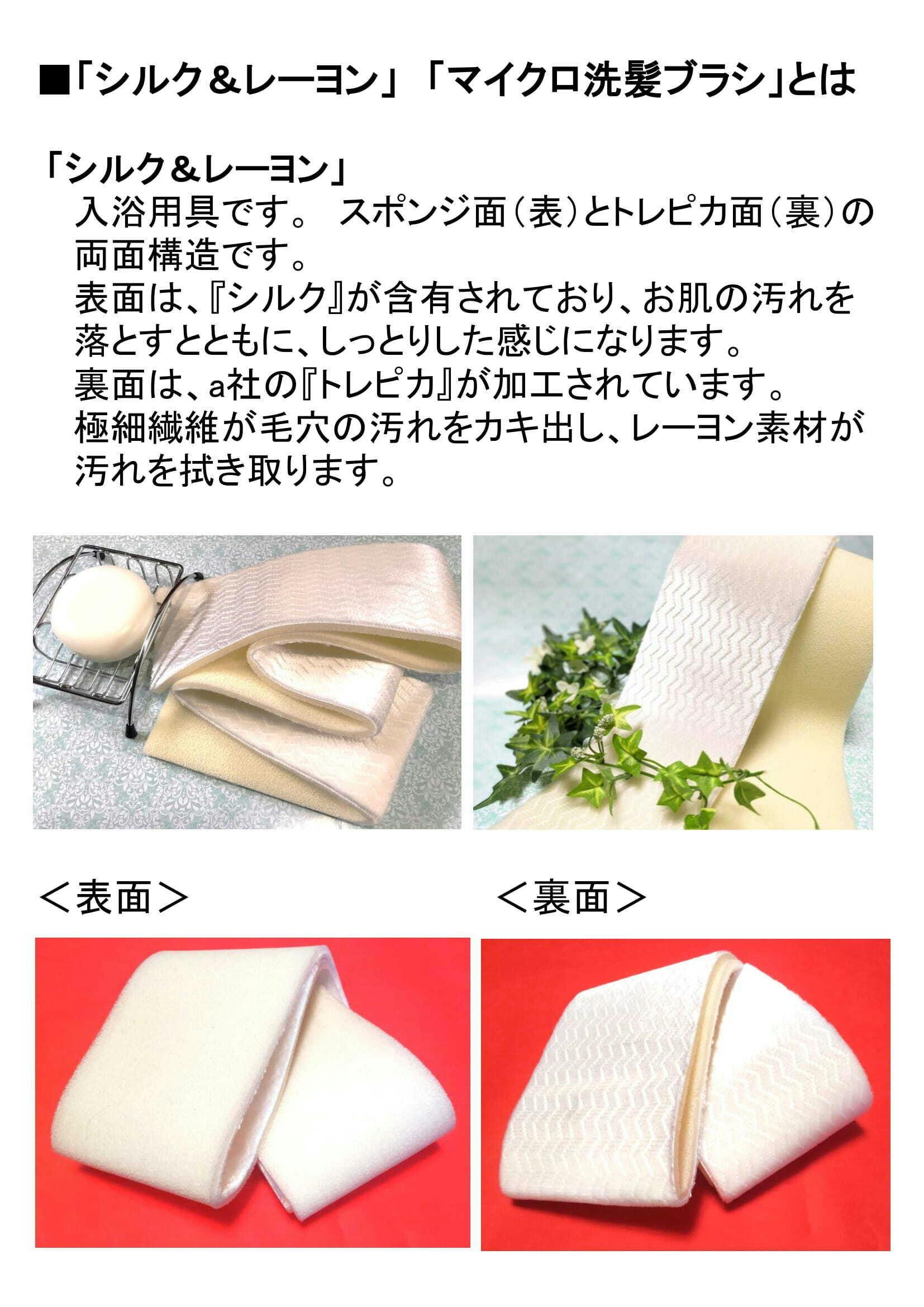 ■「シルク＆レーヨン」「マイクロ洗髪ブラシ」とは

「シルク＆レーヨン」

入浴用具です。 スポンジ面（表）とトレピカ面（裏）の両面構造です。
表面は、『シルク』が含有されており、お肌の汚れを落とすとともに、しっとりした感じになります。
裏面は、a社の『トレピカ』が加工されています。
極細繊維が毛穴の汚れをカキ出し、レーヨン素材が汚れを拭き取ります。

＜表面＞

＜裏面＞