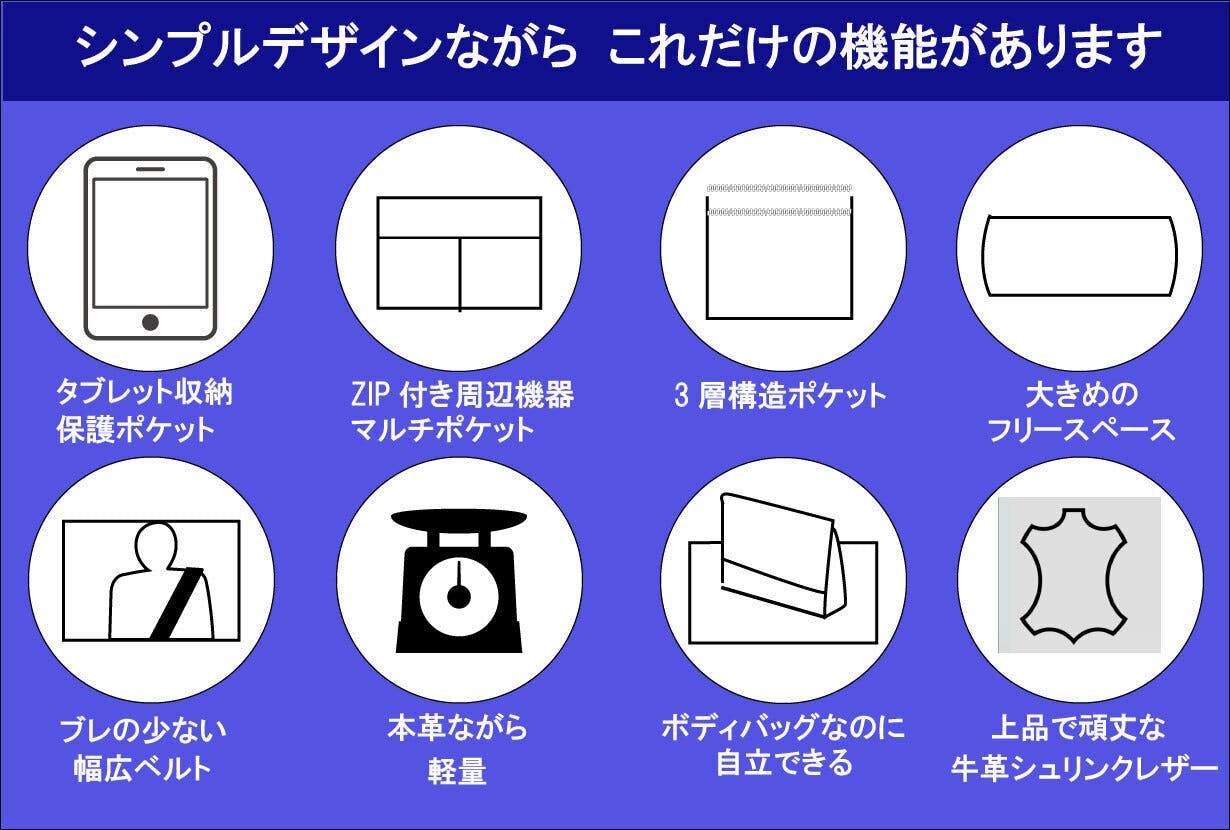 シンプルデザインながら　これだけの機能があります

タブレット収納
保護ポケット

ZIP 付き周辺機器
マルチポケット

3 層構造ポケット

大きめの
フリースペース

ブレの少ない
幅広ベルト

本革ながら
軽量

ボディバッグなのに
自立できる

上品で頑丈な
牛革シュリンクレザー