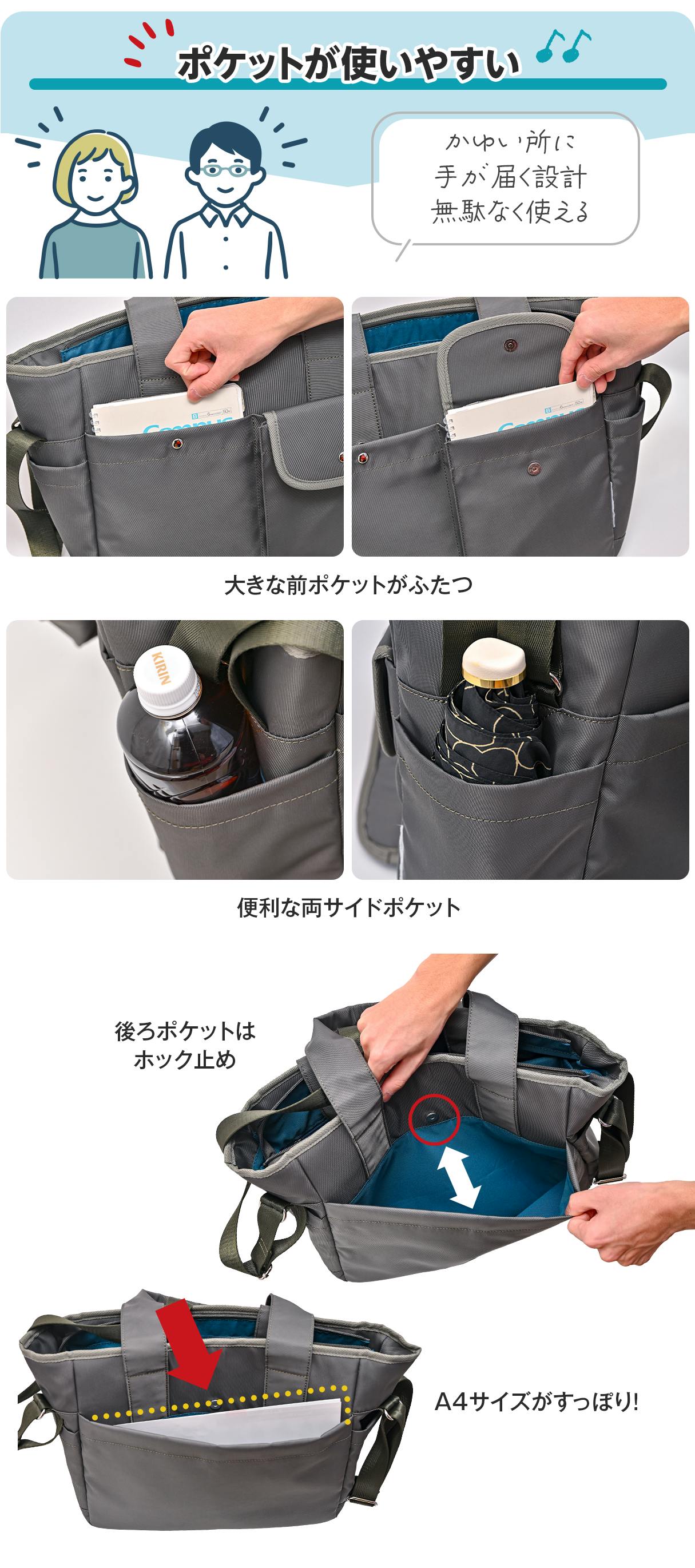 ポケットが使いやすい

かゆい所に
手が届く設計
無駄なく使える

Campus

Campus

大きな前ポケットがふたつ

KIRIN

便利な両サイドポケット

後ろポケットは
ホック止め

A4サイズがすっぽり!