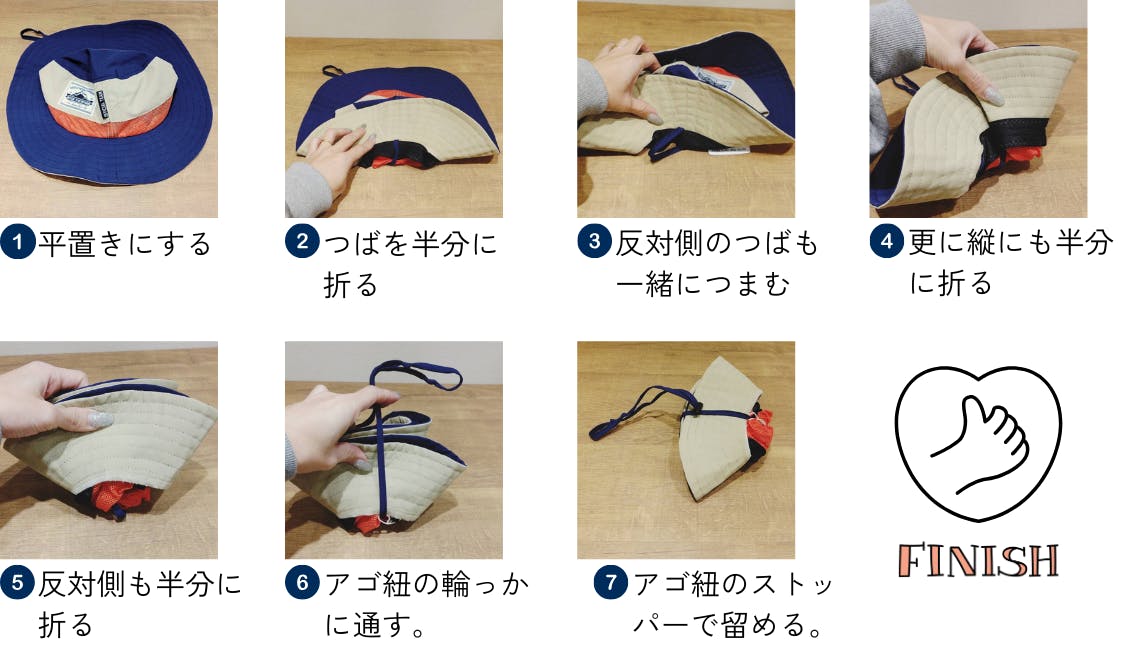 1 平置きにする

2 つばを半分に折る

3 反対側のつばも一緒につまむ

4 更に縦にも半分に折る

5 反対側も半分に折る

6 アゴ紐の輪っかに通す。

7 アゴ紐のストッパーで留める。

FINISH