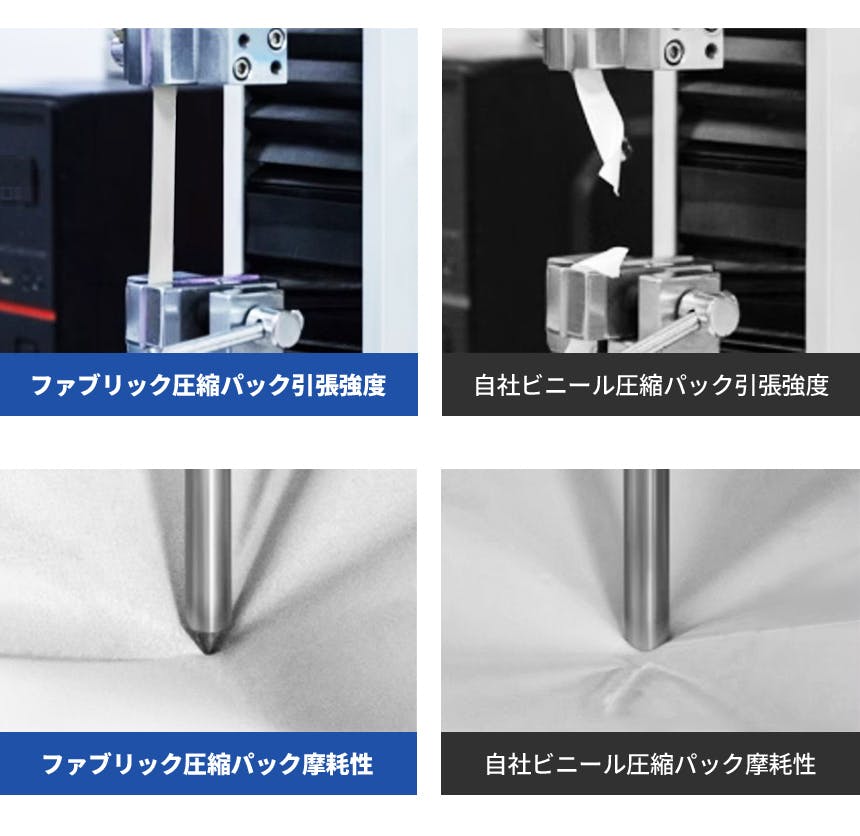 ファブリック圧縮パック引張強度

自社ビニール圧縮パック引張強度

ファブリック圧縮パック摩耗性

自社ビニール圧縮パック摩耗性