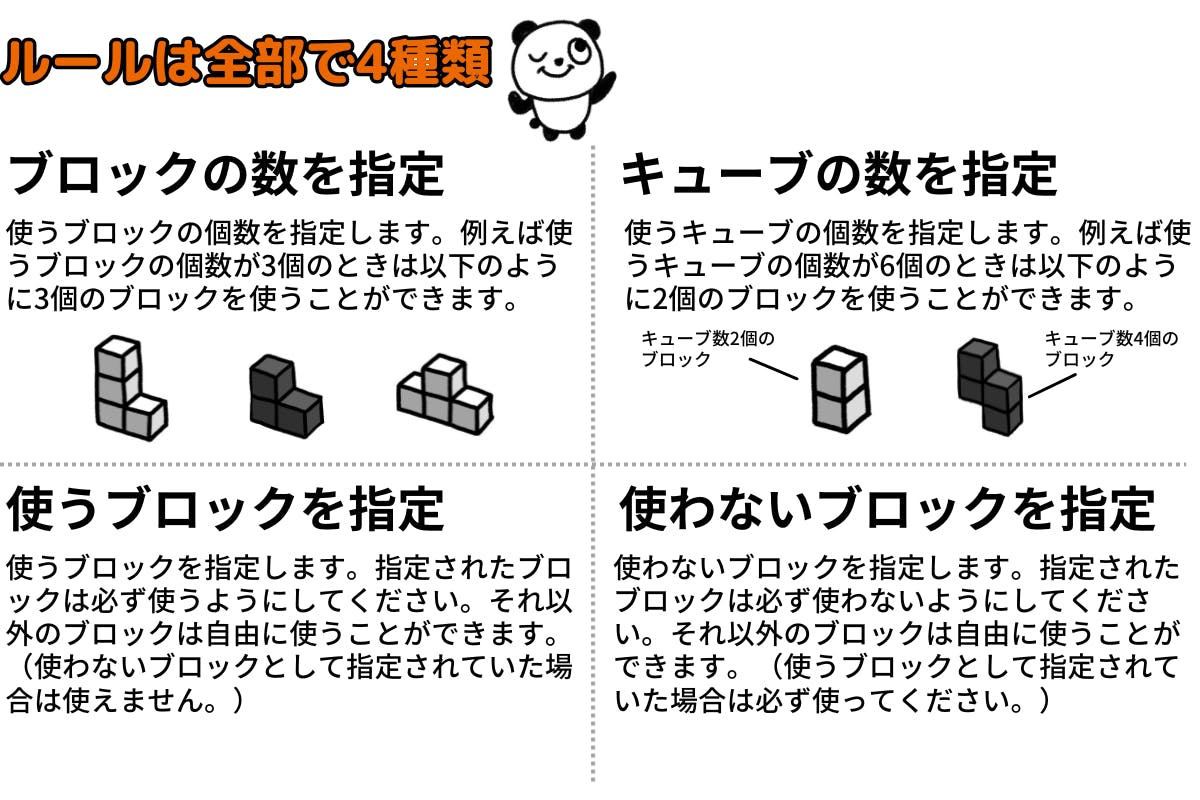 ルールは全部で4種類

ブロックの数を指定

使うブロックの個数を指定します。例えば使うブロックの個数が3個のときは以下のように3個のブロックを使うことができます。

キューブの数を指定

使うキューブの個数を指定します。例えば使うキューブの個数が6個のときは以下のように2個のブロックを使うことができます。

キューブ数2個のブロック

キューブ数4個のブロック

使うブロックを指定

使うブロックを指定します。指定されたブロックは必ず使うようにしてください。それ以外のブロックは自由に使うことができます。（使わないブロックとして指定されていた場合は使えません。）

使わないブロックを指定

使わないブロックを指定します。指定されたブロックは必ず使わないようにしてください。それ以外のブロックは自由に使うことができます。（使うブロックとして指定されていた場合は必ず使ってください。）