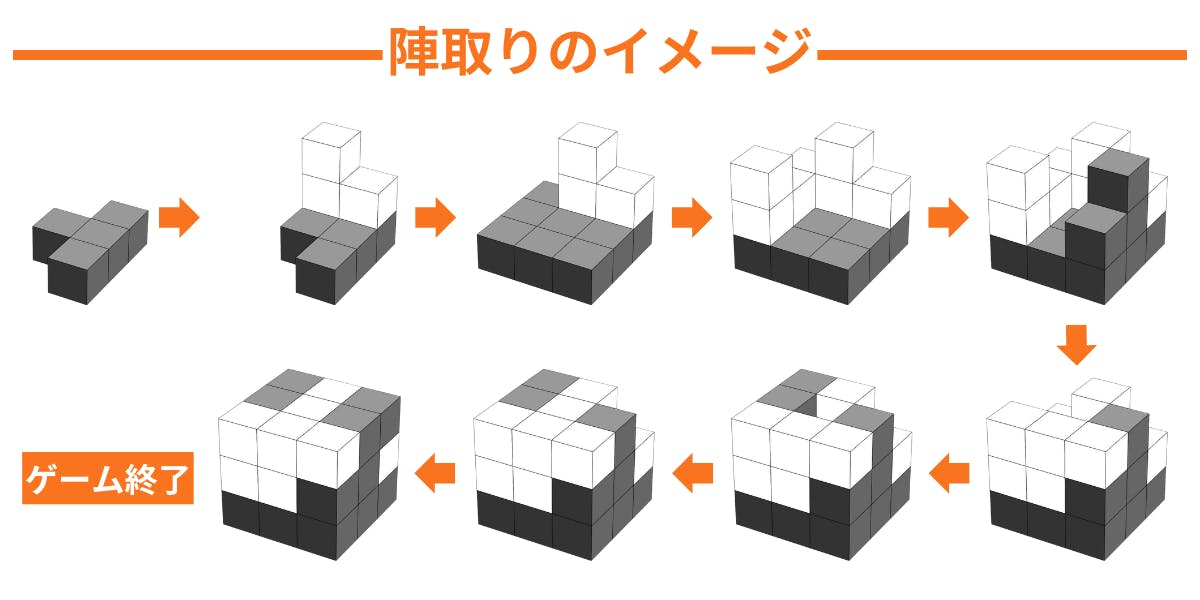 陣取りのイメージ

ゲーム終了