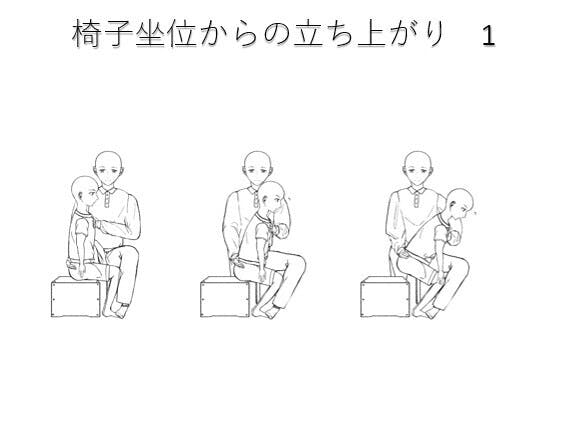 椅子坐位からの立ち上がり　1