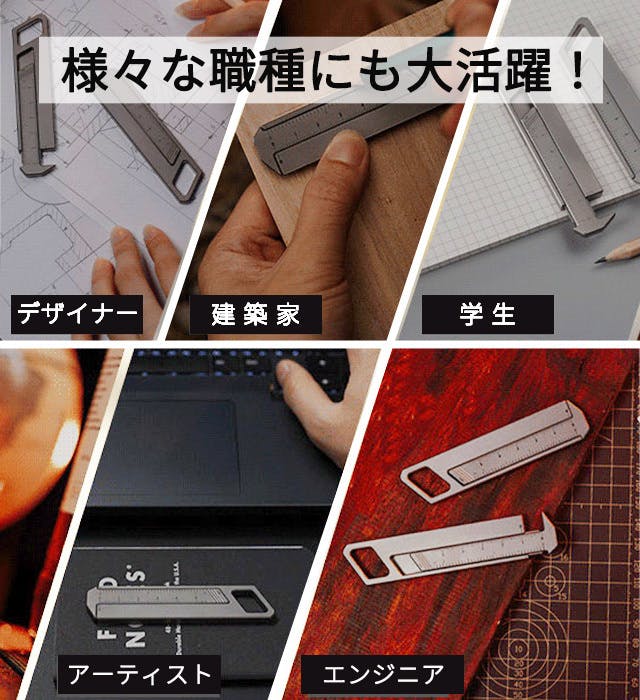 様々な職種にも大活躍！

デザイナー

建築家

学生

アーティスト

エンジニア