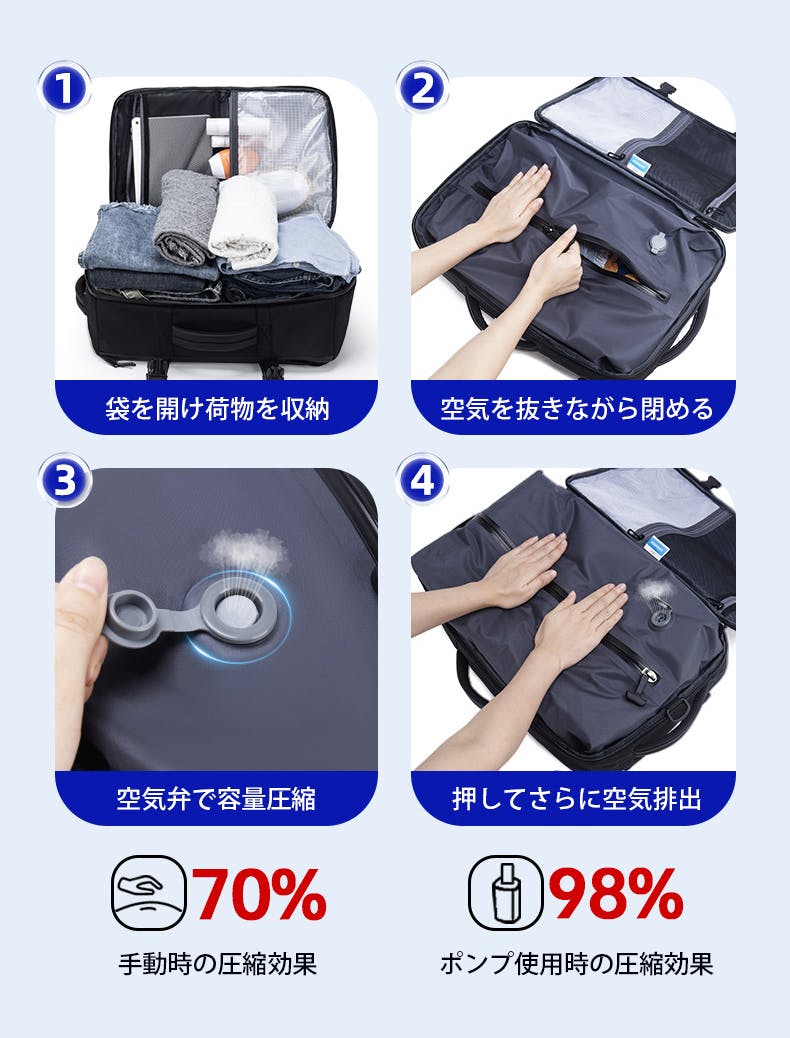 1

袋を開け荷物を収納

2

空気を抜きながら閉める

3

空気弁で容量圧縮

4

押してさらに空気排出

70%

手動時の圧縮効果

98%

ポンプ使用時の圧縮効果