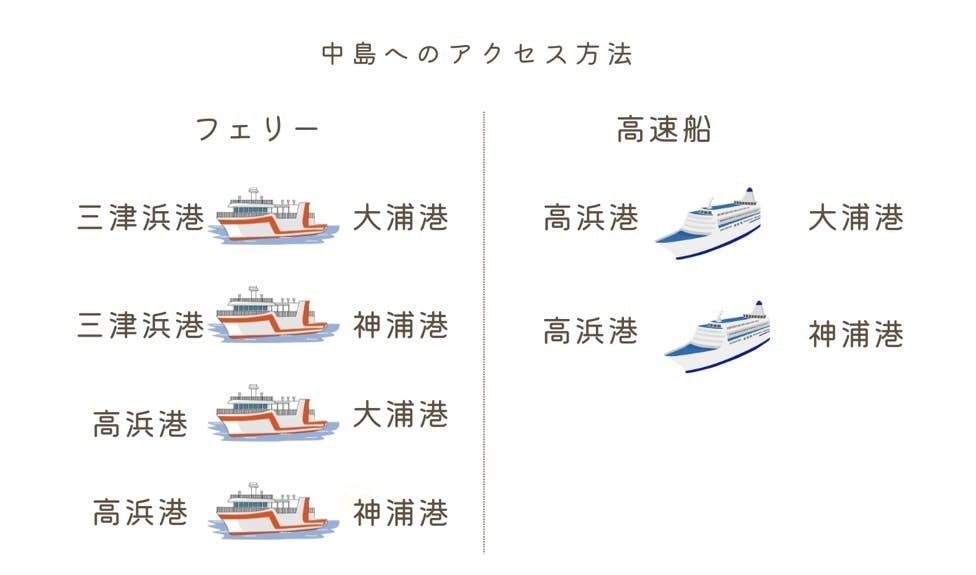 中島へのアクセス方法

フェリー

三津浜港 大浦港

三津浜港 神浦港

高浜港 大浦港

高浜港 神浦港

高速船

高浜港 大浦港

高浜港 神浦港