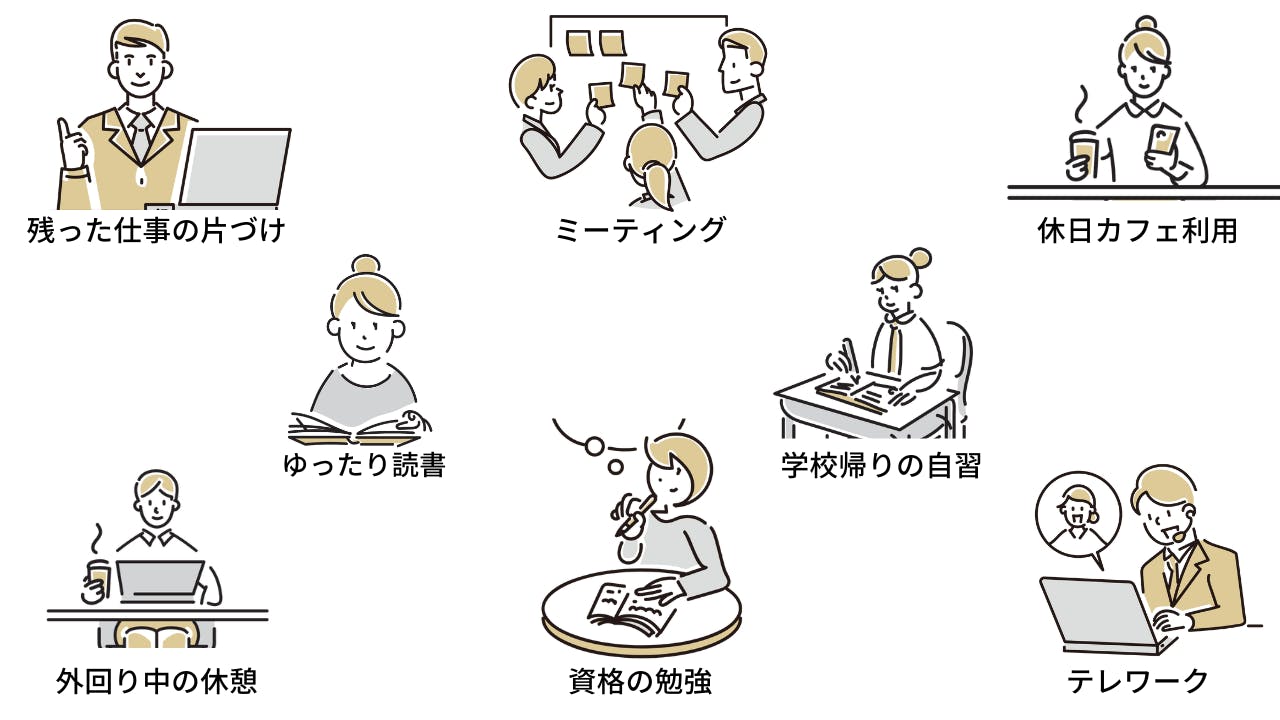 残った仕事の片づけ

ミーティング

休日カフェ利用

ゆったり読書

学校帰りの自習

外回り中の休憩

資格の勉強

テレワーク