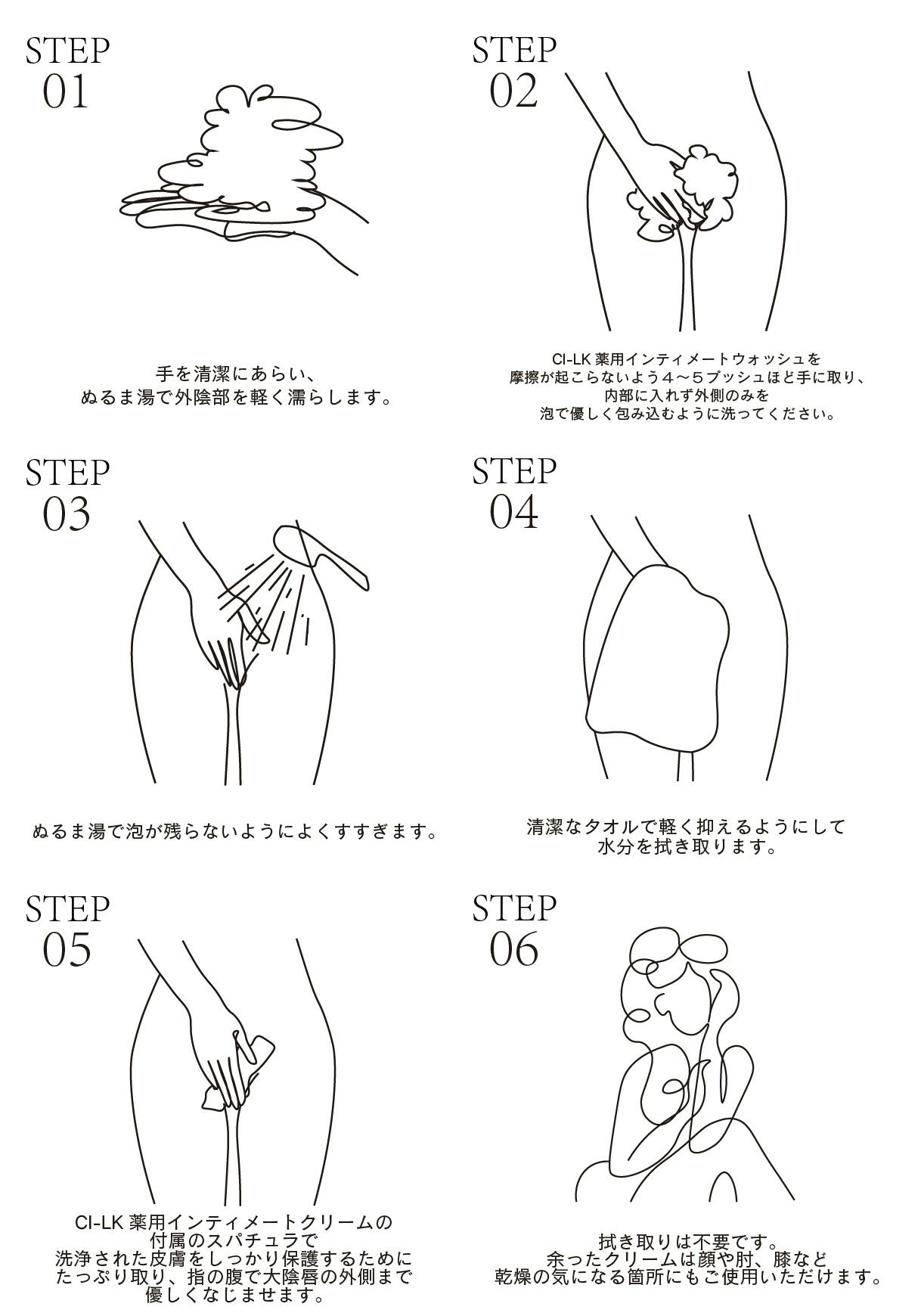 STEP
01

手を清潔にあらい、
ぬるま湯で外陰部を軽く濡らします。

STEP
02

CI-LK 薬用インティメートウォッシュを
摩擦が起こらないよう４～５プッシュほど手に取り、
内部に入れず外側のみを
泡で優しく包み込むように洗ってください。

STEP
03

ぬるま湯で泡が残らないようによくすすぎます。

STEP
04

清潔なタオルで軽く抑えるようにして
水分を拭き取ります。

STEP
05

CI-LK 薬用インティメートクリームの
付属のスパチュラで
洗浄された皮膚をしっかり保護するために
たっぷり取り、指の腹で大陰唇の外側まで
優しくなじませます。

STEP
06

拭き取りは不要です。
余ったクリームは顔や肘、膝など
乾燥の気になる箇所にもご使用いただけます。