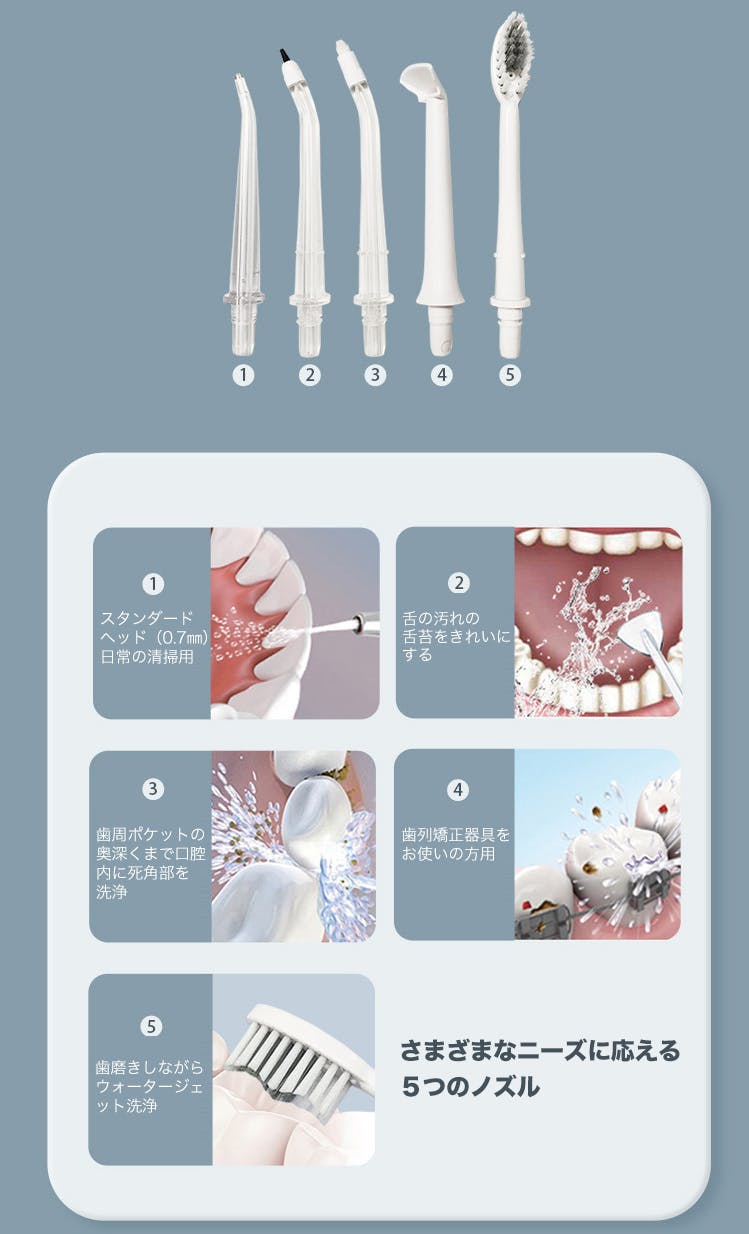 1 2 3 4 5

1
スタンダードヘッド（0.7㎜）日常の清掃用

2
舌の汚れの舌苔をきれいにする

3
歯周ポケットの奥深くまで口腔内に死角部を洗浄

4
歯列矯正器具をお使いの方用

5
歯磨きしながらウォータージェット洗浄

さまざまなニーズに応える5つのノズル