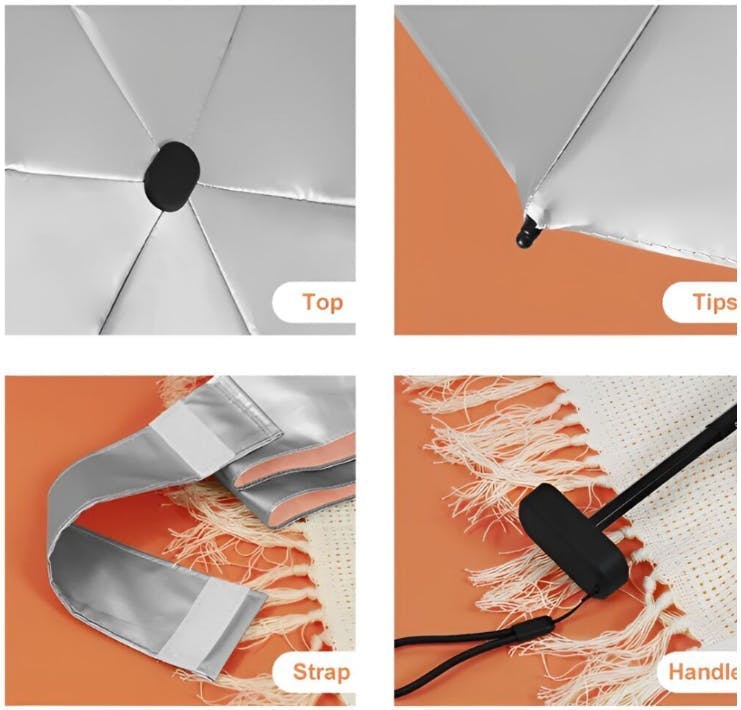 Top

Tips

Strap

Handle