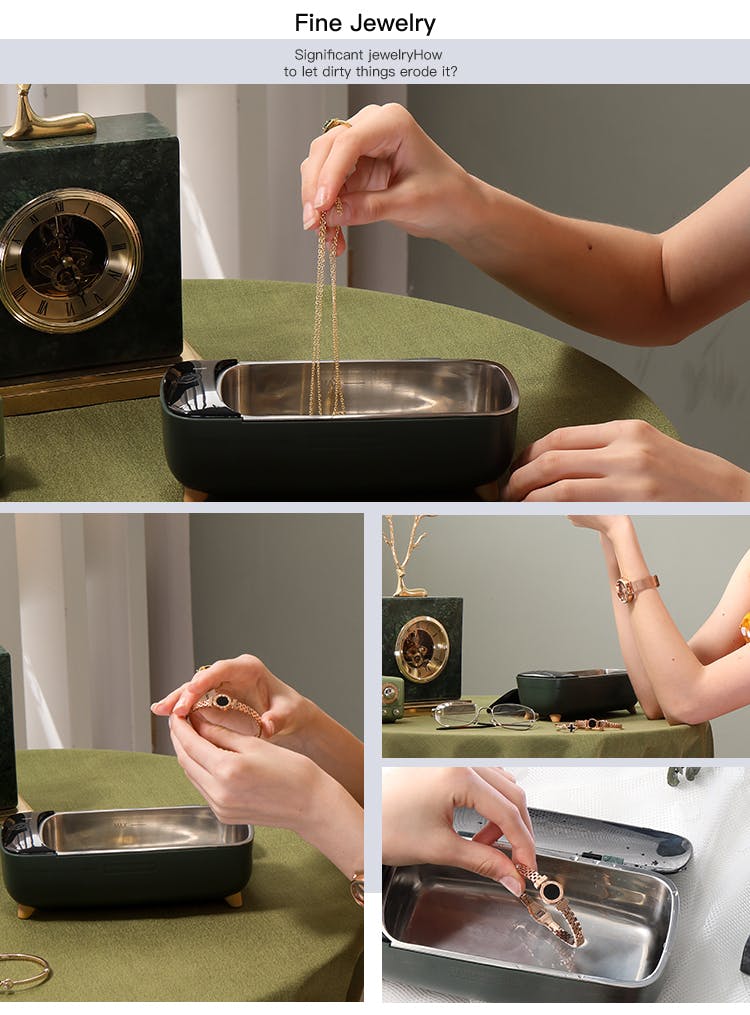 Fine Jewelry

Significant jewelryHow to let dirty things erode it?