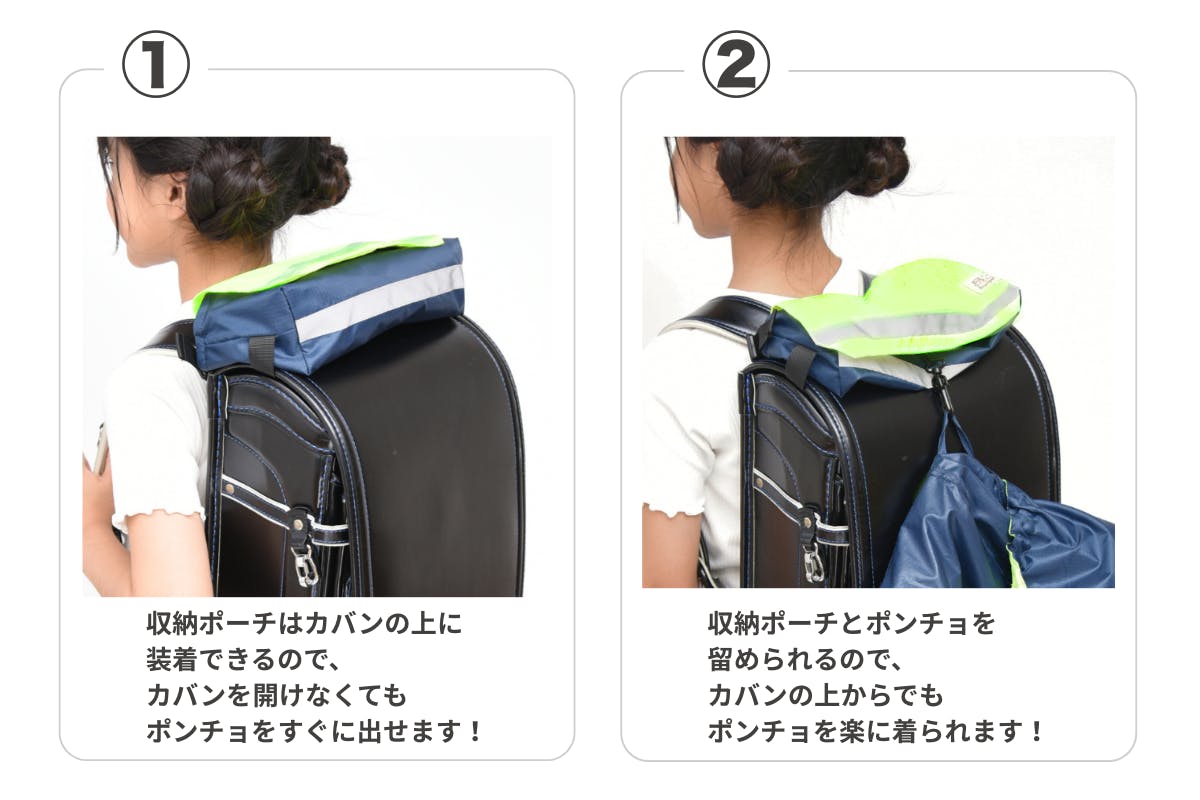 ①

収納ポーチはカバンの上に
装着できるので、
カバンを開けなくても
ポンチョをすぐに出せます！

②

収納ポーチとポンチョを
留められるので、
カバンの上からでも
ポンチョを楽に着られます！