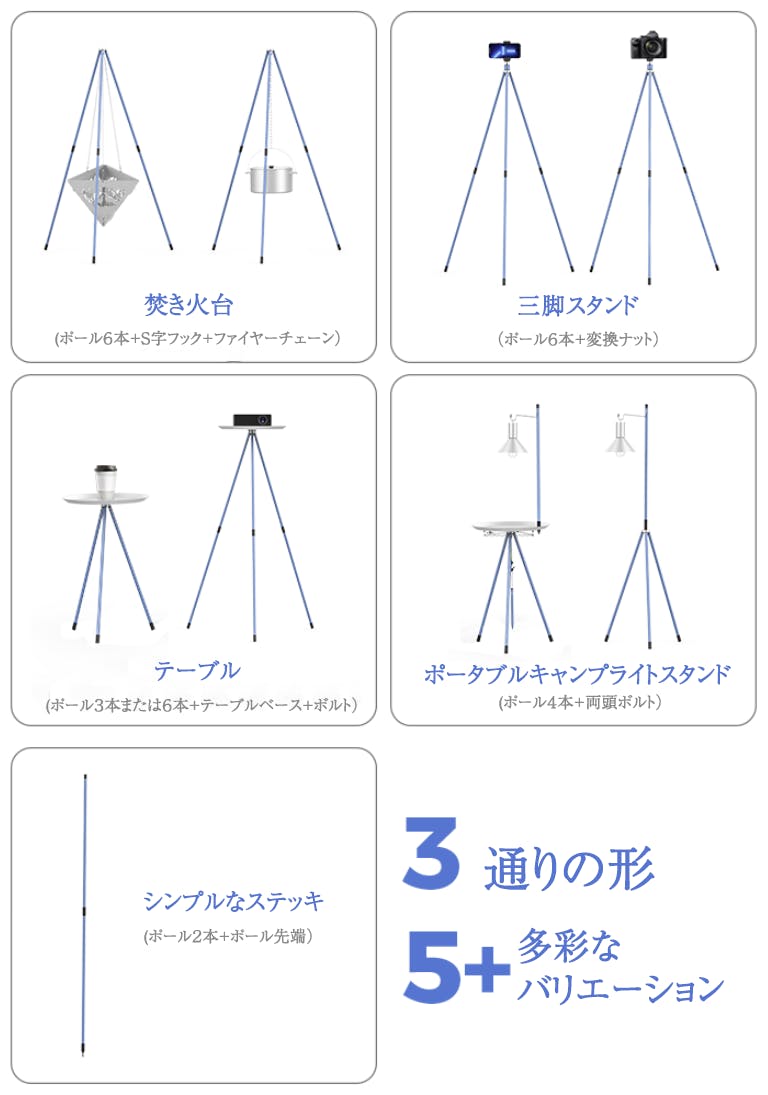 焚き火台
(ポール6本+S字フック+ファイヤーチェーン)

三脚スタンド
(ポール6本+変換ナット)

テーブル
(ポール3本または6本+テーブルベース+ボルト)

ポータブルキャンプライトスタンド
(ポール4本+両頭ボルト)

シンプルなステッキ
(ポール2本+ポール先端)

3 通りの形

5+ 多彩な バリエーション