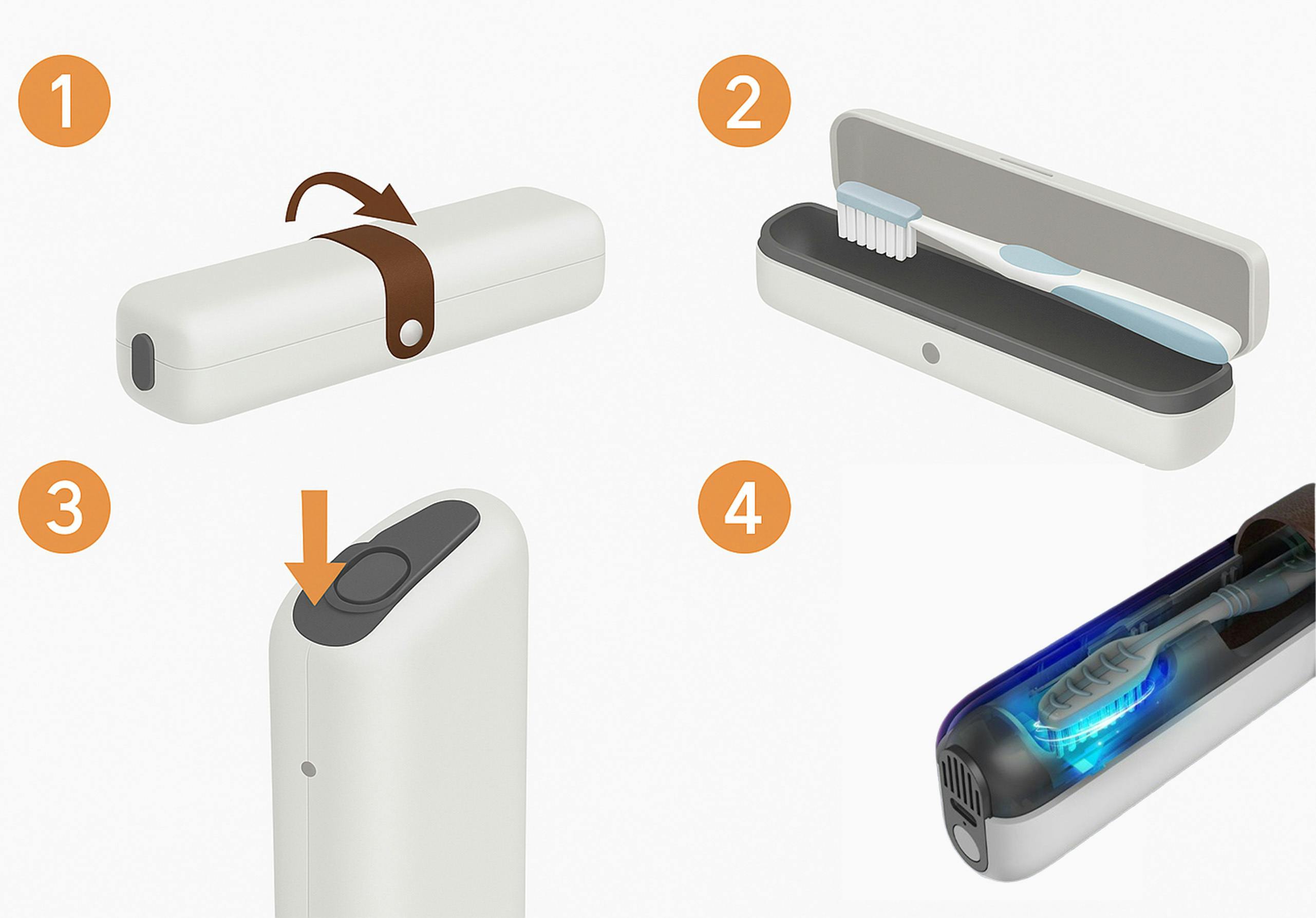 1

2

3

4