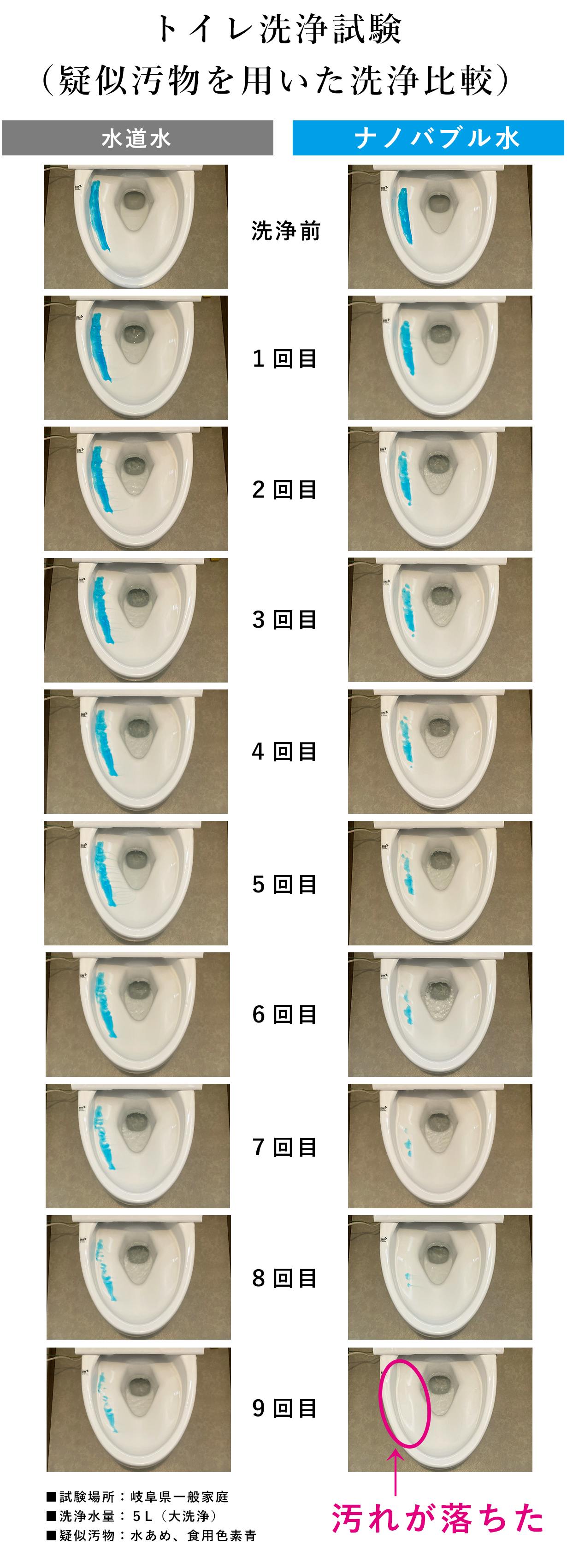 トイレ洗浄試験
（疑似汚物を用いた洗浄比較）

水道水

ナノバブル水

洗浄前

1回目

2回目

3回目

4回目

5回目

6回目

7回目

8回目

9回目

■試験場所：岐阜県一般家庭
■洗浄水量：5L（大洗浄）
■疑似汚物：水あめ、食用色素青

汚れが落ちた