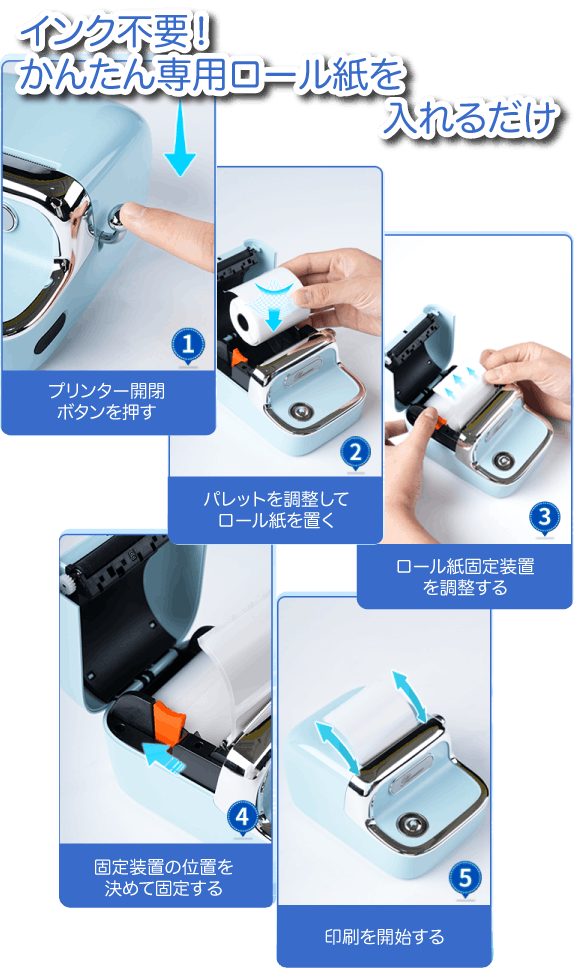 インク不要！
かんたん専用ロール紙を
入れるだけ

1
プリンター開閉
ボタンを押す

2
パレットを調整して
ロール紙を置く

3
ロール紙固定装置
を調整する

4
固定装置の位置を
決めて固定する

5
印刷を開始する