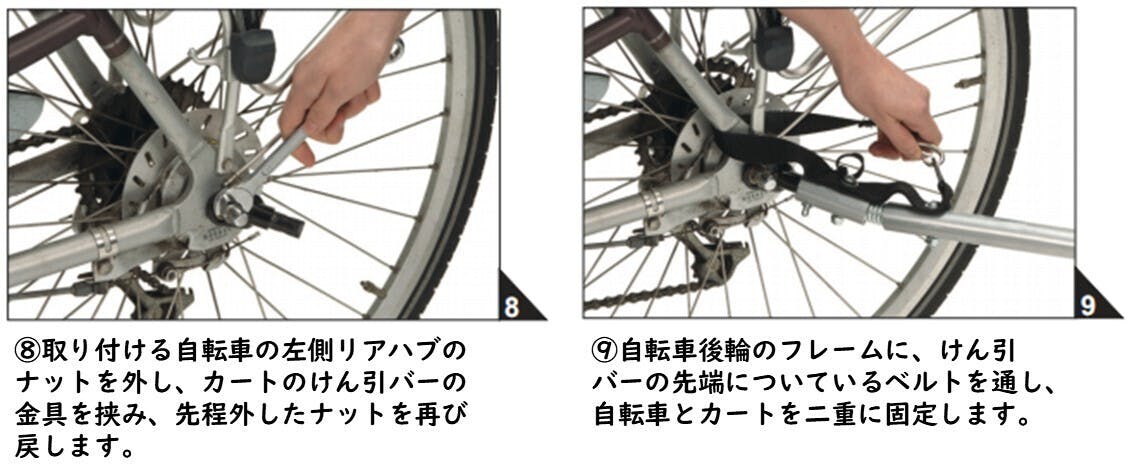 8

⑧取り付ける自転車の左側リアハブのナットを外し、カートのけん引バーの金具を挟み、先程外したナットを再び戻します。

9

⑨自転車後輪のフレームに、けん引バーの先端についているベルトを通し、自転車とカートを二重に固定します。