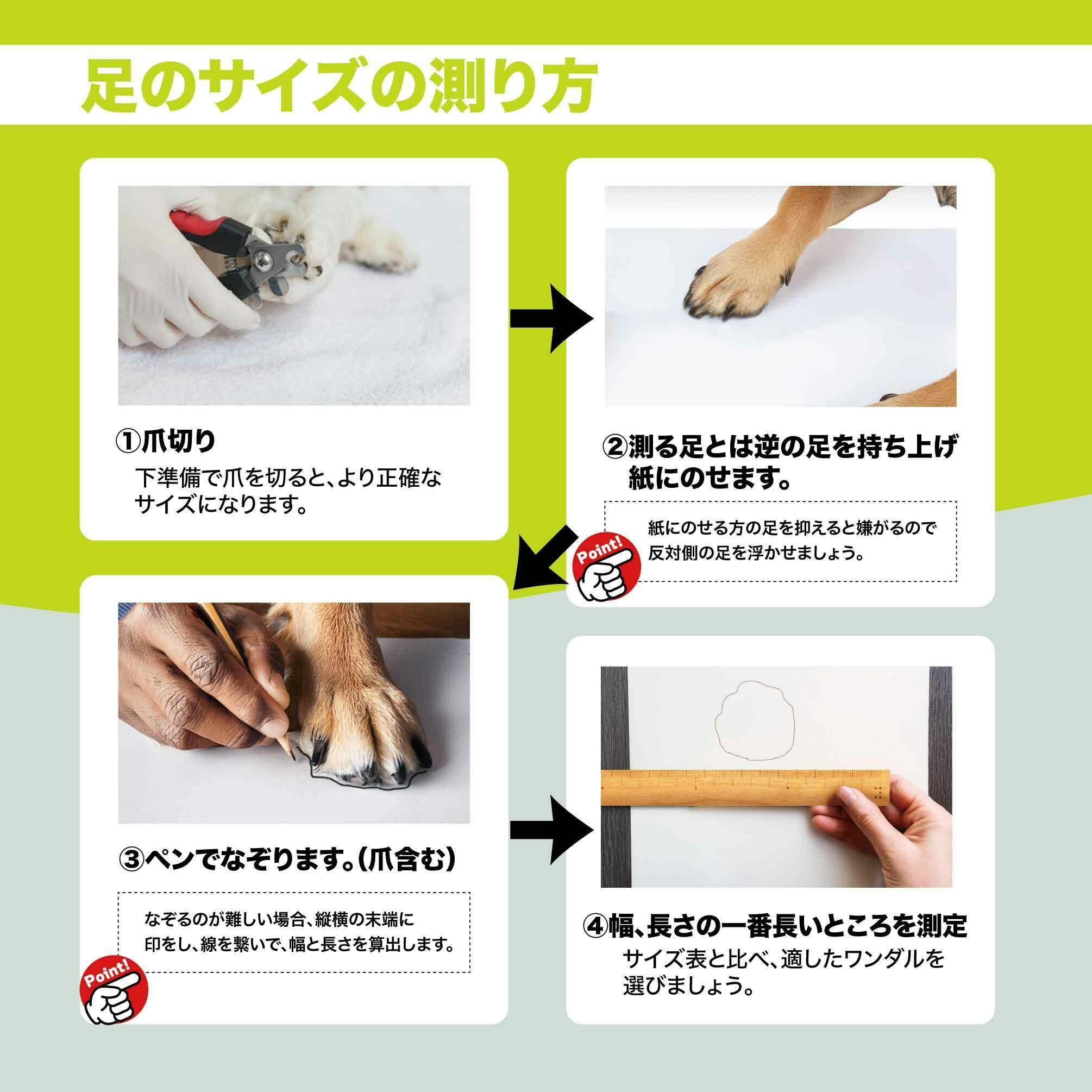 足のサイズの測り方

①爪切り
下準備で爪を切ると、より正確なサイズになります。

②測る足とは逆の足を持ち上げ紙にのせます。

Point!
紙にのせる方の足を抑えると嫌がるので反対側の足を浮かせましょう。

③ペンでなぞります。(爪含む)

Point!
なぞるのが難しい場合、縦横の末端に印をし、線を繋いで、幅と長さを算出します。

④幅、長さの一番長いところを測定
サイズ表と比べ、適したワンダルを選びましょう。