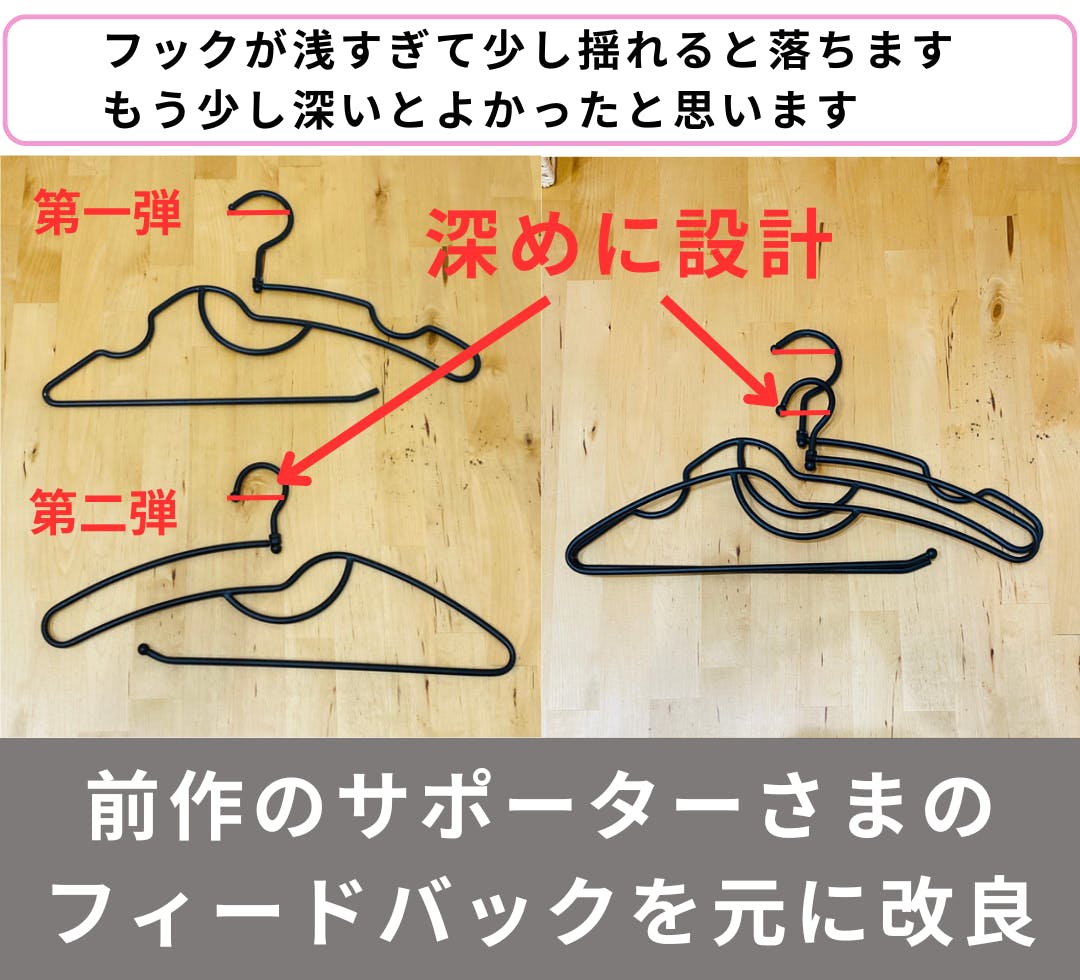 フックが浅すぎて少し揺れると落ちます
もう少し深いとよかったと思います

第一弾

深めに設計

第二弾

前作のサポーターさまの
フィードバックを元に改良