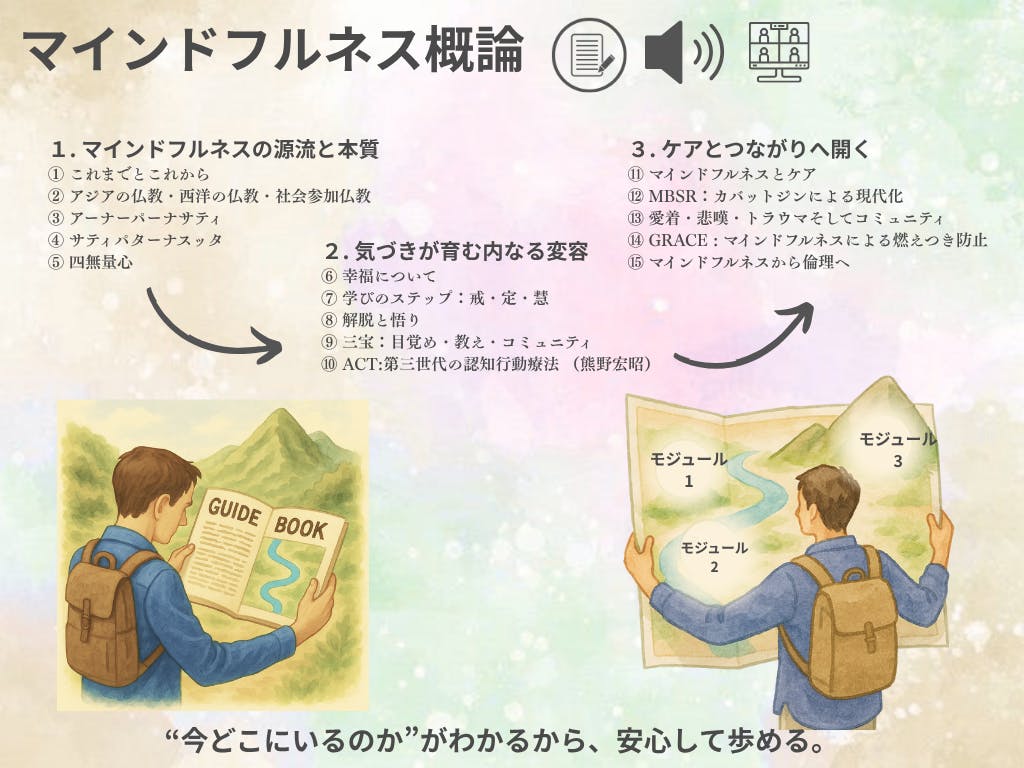 マインドフルネス概論

1. マインドフルネスの源流と本質
① これまでとこれから
② アジアの仏教・西洋の仏教・社会参加仏教
③ アーナーパーナサティ
④ サティパターナスッタ
⑤ 四無量心

2. 気づきが育む内なる変容
⑥ 幸福について
⑦ 学びのステップ：戒・定・慧
⑧ 解脱と悟り
⑨ 三宝：目覚め・教え・コミュニティ
⑩ ACT:第三世代の認知行動療法 （熊野宏昭）

3. ケアとつながりへ開く
⑪ マインドフルネスとケア
⑫ MBSR：カバットジンによる現代化
⑬ 愛着・悲嘆・トラウマそしてコミュニティ
⑭ GRACE：マインドフルネスによる燃えつき防止
⑮ マインドフルネスから倫理へ

GUIDE BOOK

モジュール 1
モジュール 2
モジュール 3

“今どこにいるのか”がわかるから、安心して歩める。