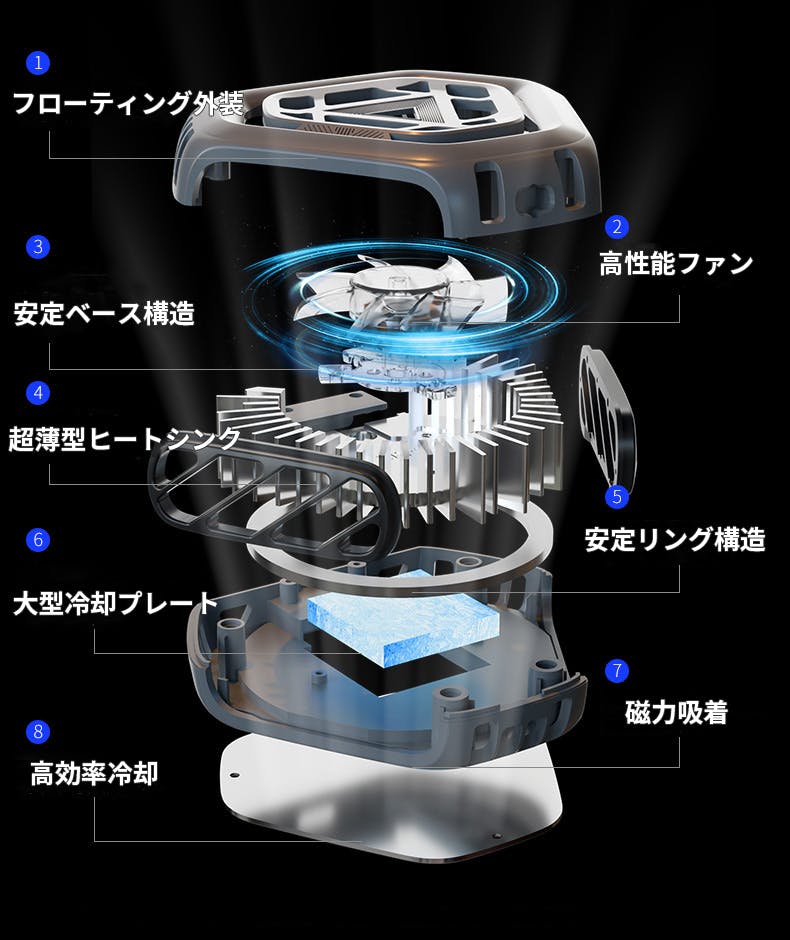 1
フローティング外装

2
高性能ファン

3
安定ベース構造

4
超薄型ヒートシンク

5
安定リング構造

6
大型冷却プレート

7
磁力吸着

8
高効率冷却